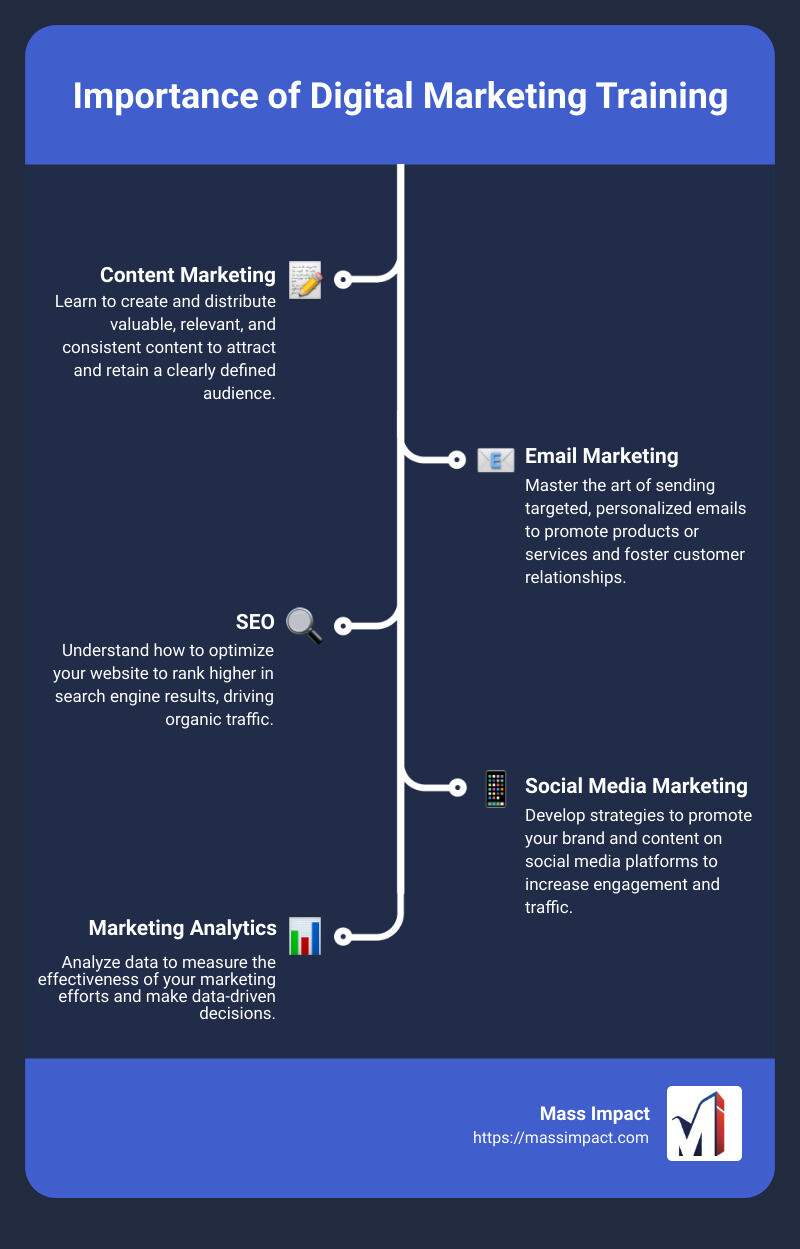 Importance of Digital Marketing Training

Content Marketing
Learn to create and distribute valuable, relevant, and consistent content to attract and retain a clearly defined audience.

Email Marketing
Master the art of sending targeted, personalized emails to promote products or services and foster customer relationships.

SEO
Understand how to optimize your website to rank higher in search engine results, driving organic traffic.

Social Media Marketing
Develop strategies to promote your brand and content on social media platforms to increase engagement and traffic.

Marketing Analytics
Analyze data to measure the effectiveness of your marketing efforts and make data-driven decisions.

Mass Impact
https://massimpact.com