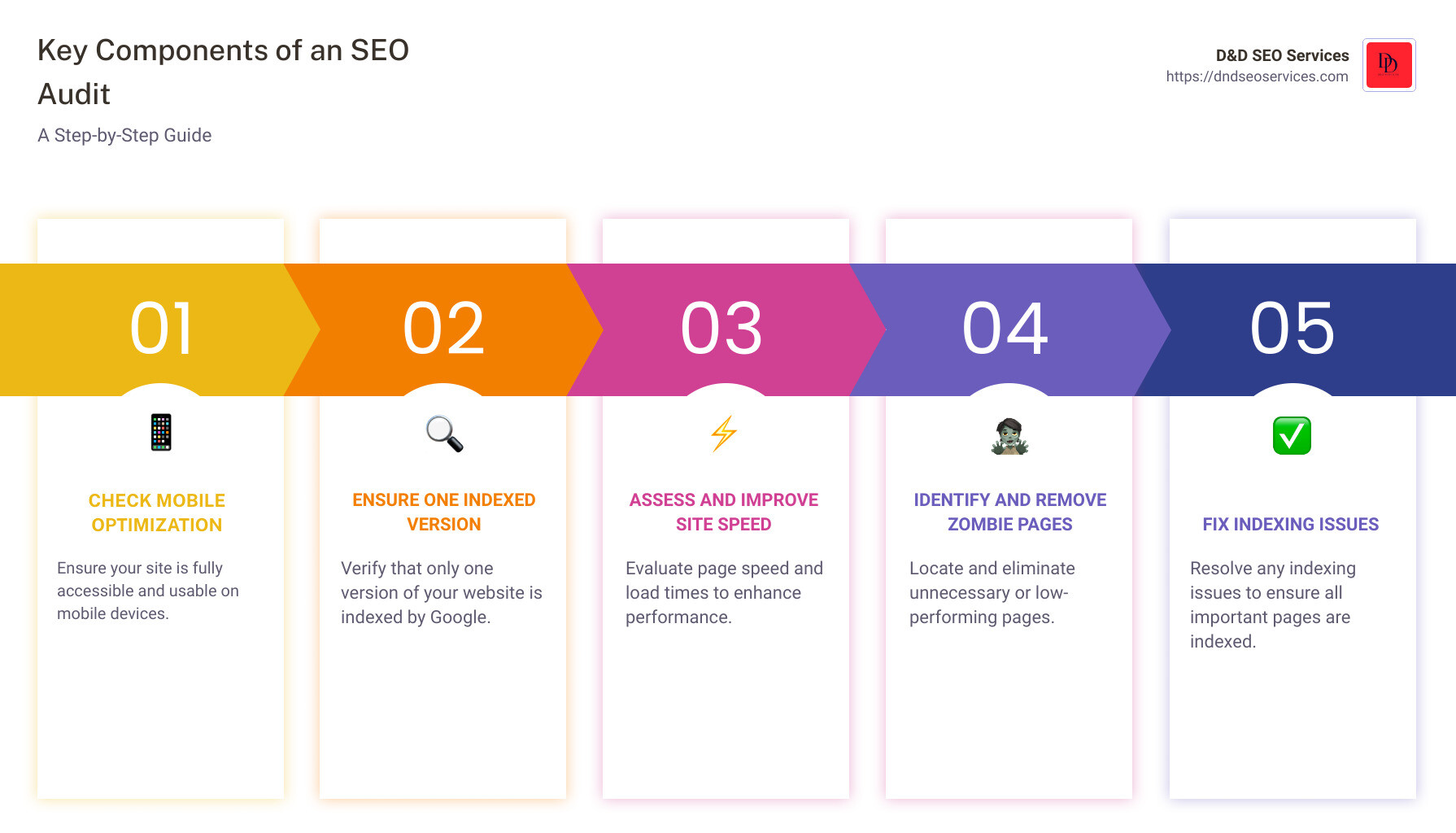 Key Components of an SEO Audit

A Step-by-Step Guide

D&D SEO Services
https://dndseoservices.com

DD

01

CHECK MOBILE OPTIMIZATION

Ensure your site is fully accessible and usable on mobile devices.

02

ENSURE ONE INDEXED VERSION

Verify that only one version of your website is indexed by Google.

03

ASSESS AND IMPROVE SITE SPEED

Evaluate page speed and load times to enhance performance.

04

IDENTIFY AND REMOVE ZOMBIE PAGES

Locate and eliminate unnecessary or low-performing pages.

05

FIX INDEXING ISSUES

Resolve any indexing issues to ensure all important pages are indexed.