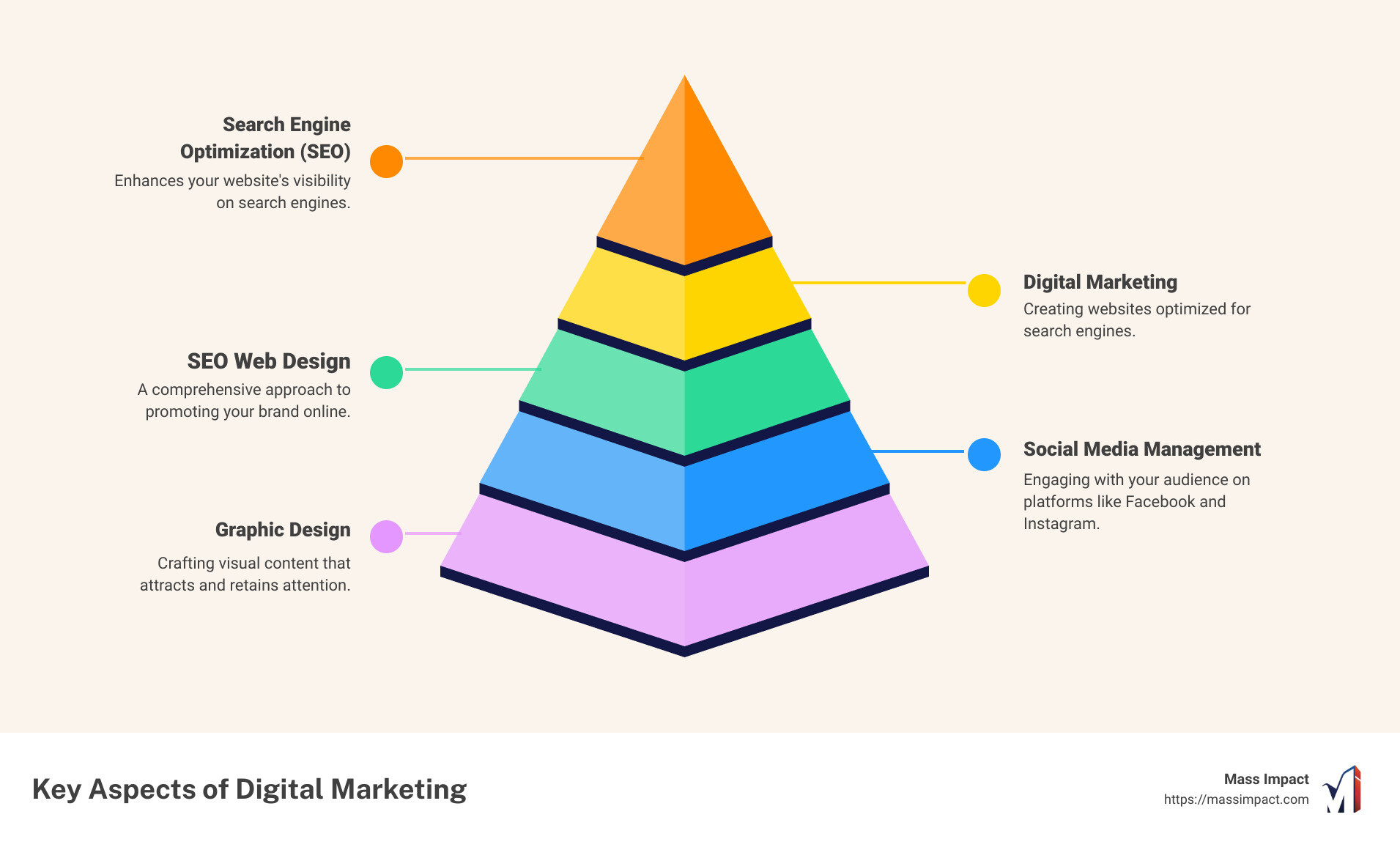 Search Engine Optimization (SEO)

Enhances your website's visibility on search engines.

Digital Marketing

Creating websites optimized for search engines.

SEO Web Design

A comprehensive approach to promoting your brand online.

Social Media Management

Engaging with your audience on platforms like Facebook and Instagram.

Graphic Design

Crafting visual content that attracts and retains attention.

Key Aspects of Digital Marketing

Mass Impact
https://massimpact.com