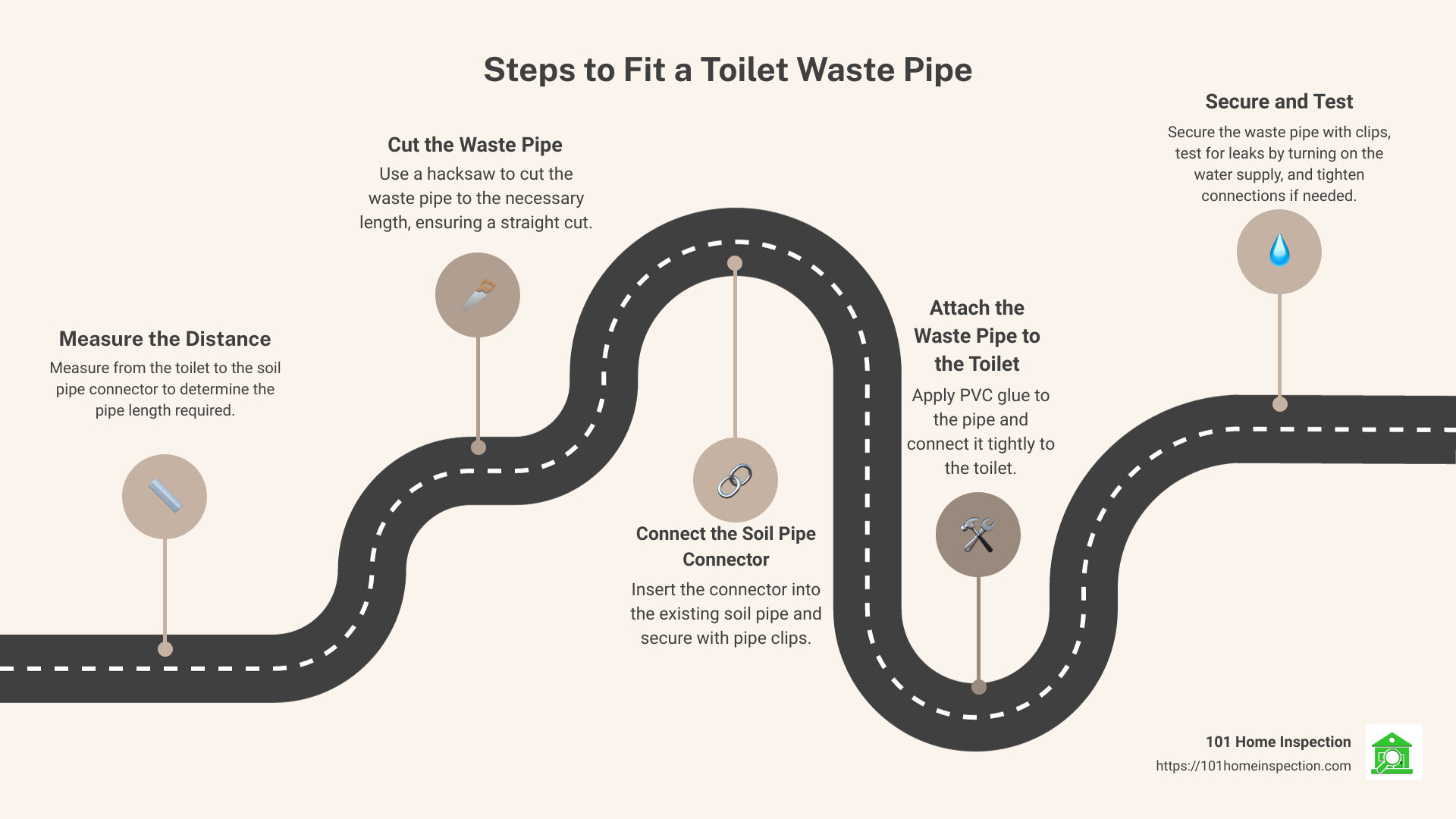 Steps to Fit a Toilet Waste Pipe

Measure the Distance
Measure from the toilet to the soil pipe connector to determine the pipe length required.

Cut the Waste Pipe
Use a hacksaw to cut the waste pipe to the necessary length, ensuring a straight cut.

Connect the Soil Pipe Connector
Insert the connector into the existing soil pipe and secure with pipe clips.

Attach the Waste Pipe to the Toilet
Apply PVC glue to the pipe and connect it tightly to the toilet.

Secure and Test
Secure the waste pipe with clips, test for leaks by turning on the water supply, and tighten connections if needed.

101 Home Inspection
https://101homeinspection.com