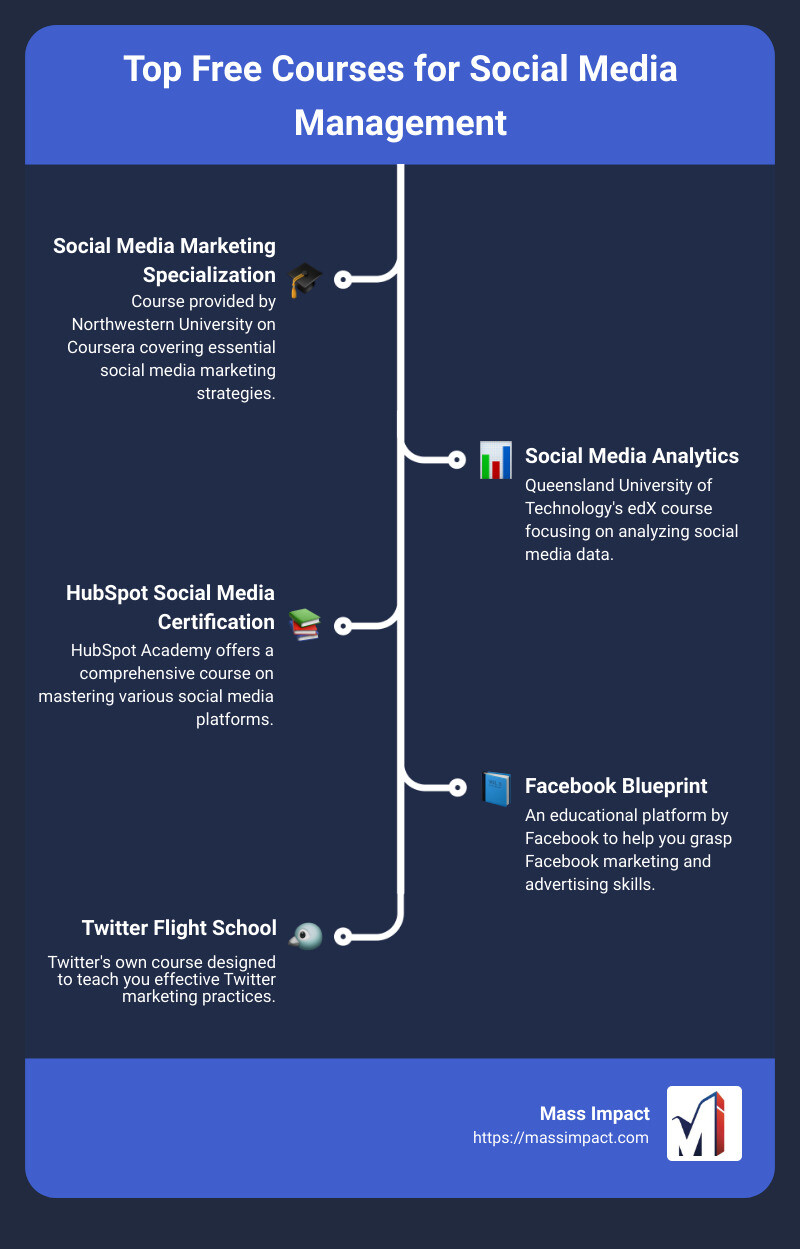 Top Free Courses for Social Media Management

Social Media Marketing Specialization
Course provided by Northwestern University on Coursera covering essential social media marketing strategies.

Social Media Analytics
Queensland University of Technology's edX course focusing on analyzing social media data.

HubSpot Social Media Certification
HubSpot Academy offers a comprehensive course on mastering various social media platforms.

Facebook Blueprint
An educational platform by Facebook to help you grasp Facebook marketing and advertising skills.

Twitter Flight School
Twitter's own course designed to teach you effective Twitter marketing practices.

Mass Impact
https://massimpact.com