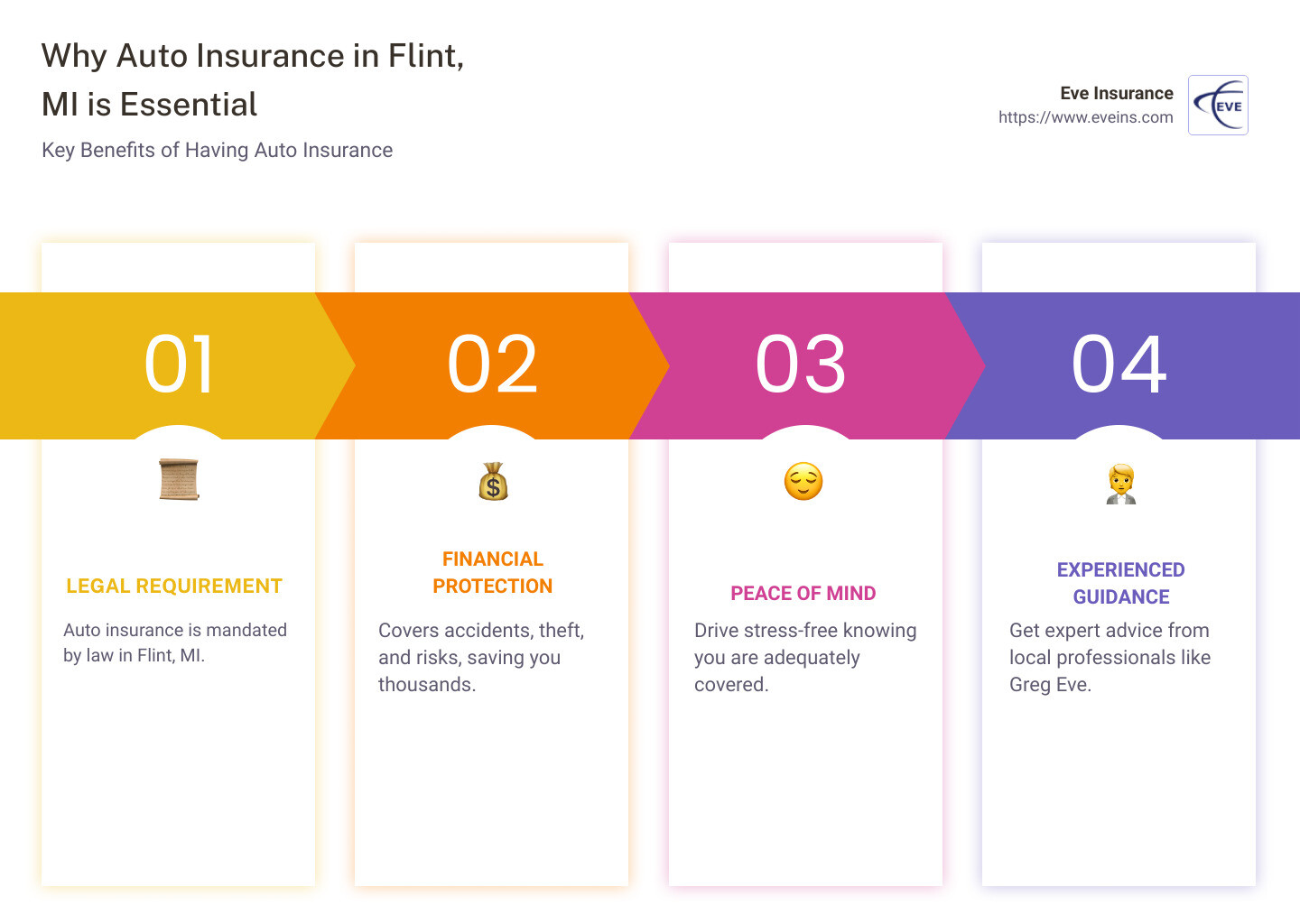 Why Auto Insurance in Flint, MI is Essential

Key Benefits of Having Auto Insurance

Eve Insurance
https://www.eveins.com

EVE

01

LEGAL REQUIREMENT

Auto insurance is mandated by law in Flint, MI.

02

FINANCIAL PROTECTION

Covers accidents, theft, and risks, saving you thousands.

03

PEACE OF MIND

Drive stress-free knowing you are adequately covered.

04

EXPERIENCED GUIDANCE

Get expert advice from local professionals like Greg Eve.