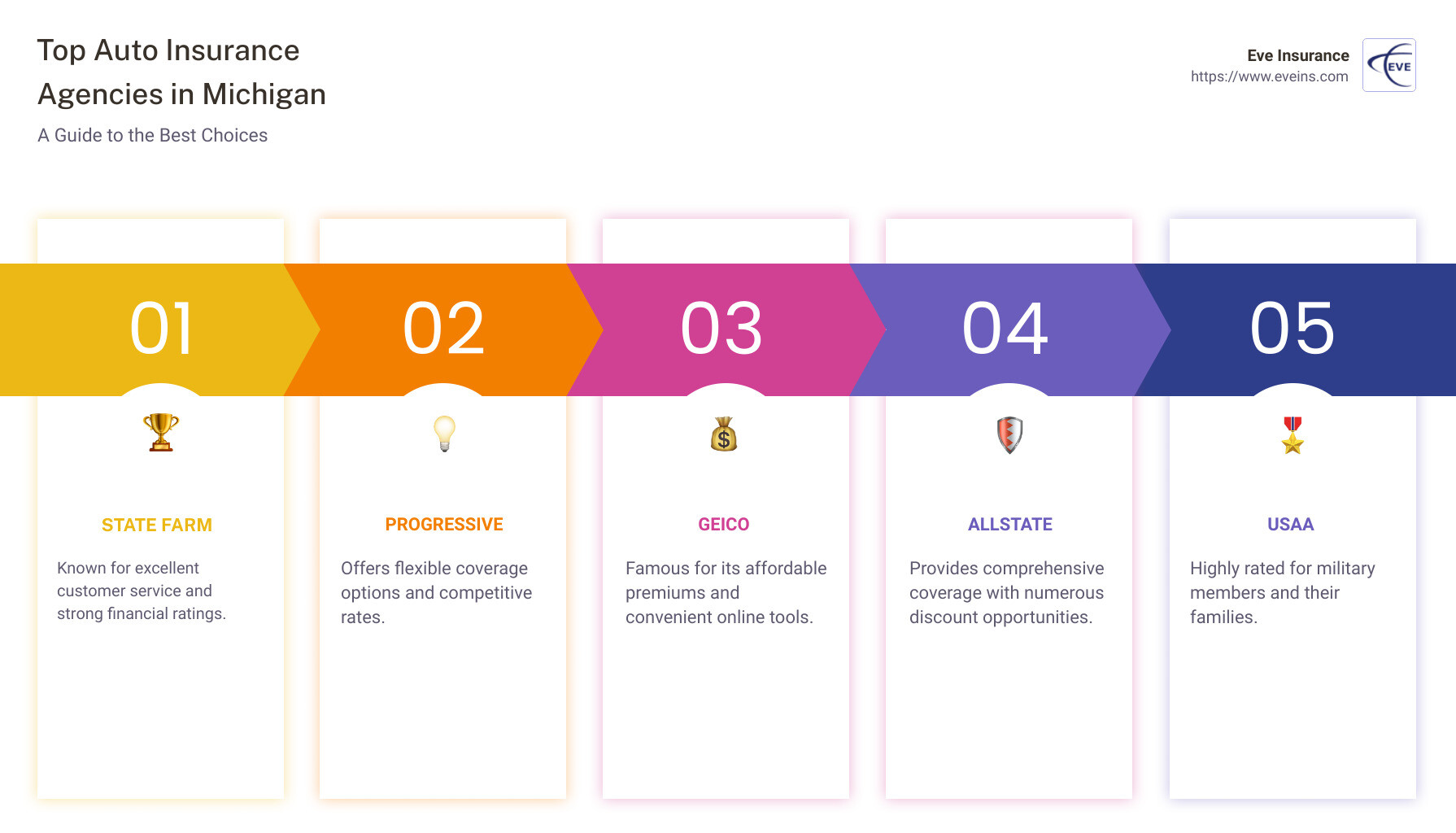 Top Auto Insurance Agencies in Michigan

A Guide to the Best Choices

Eve Insurance
https://www.eveins.com

EVE

01

STATE FARM

Known for excellent customer service and strong financial ratings.

02

PROGRESSIVE

Offers flexible coverage options and competitive rates.

03

GEICO

Famous for its affordable premiums and convenient online tools.

04

ALLSTATE

Provides comprehensive coverage with numerous discount opportunities.

05

USAA

Highly rated for military members and their families.