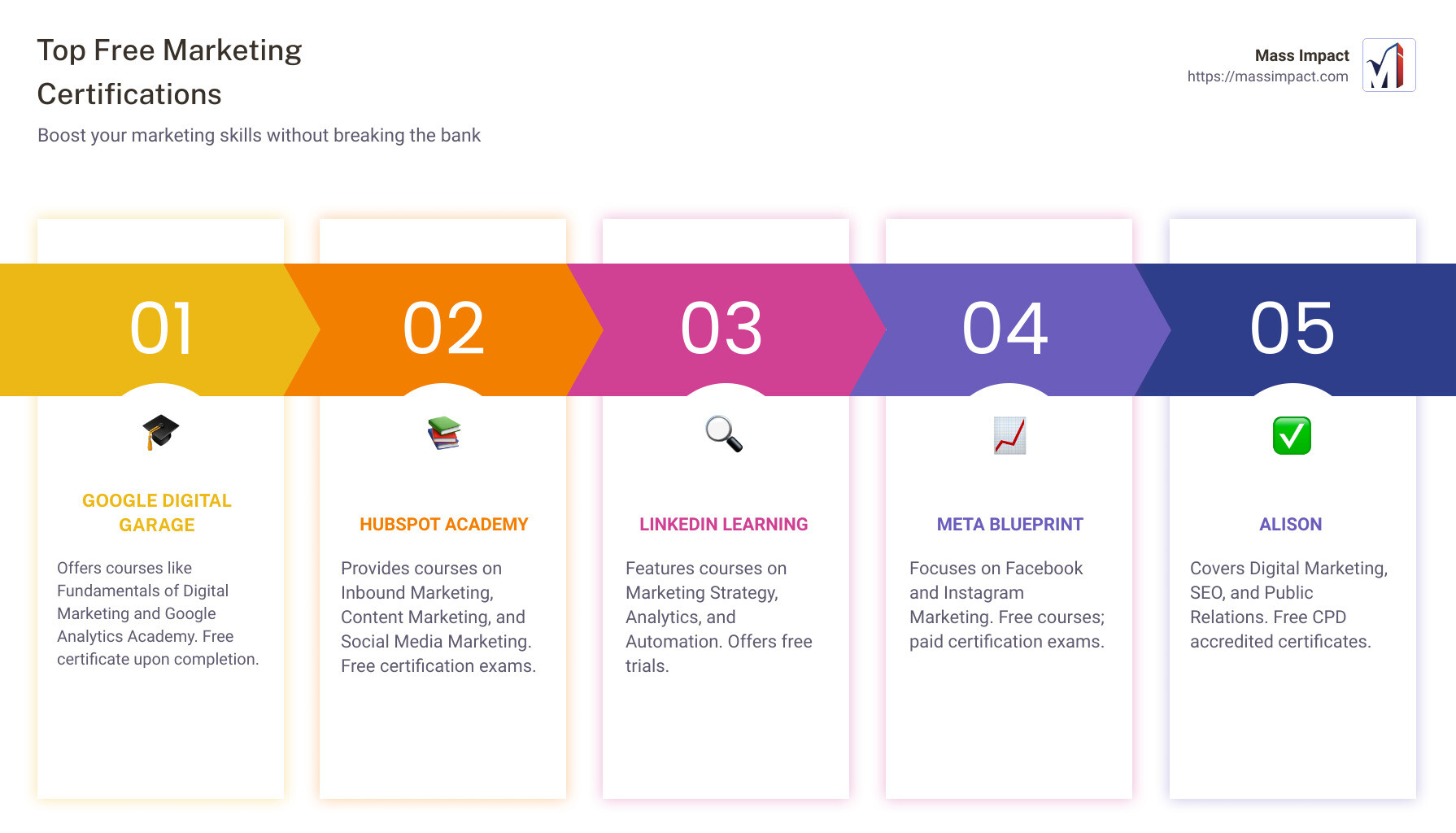 Top Free Marketing Certifications

Boost your marketing skills without breaking the bank

Mass Impact
https://massimpact.com

01

GOOGLE DIGITAL GARAGE

Offers courses like Fundamentals of Digital Marketing and Google Analytics Academy. Free certificate upon completion.

02

HUBSPOT ACADEMY

Provides courses on Inbound Marketing, Content Marketing, and Social Media Marketing. Free certification exams.

03

LINKEDIN LEARNING

Features courses on Marketing Strategy, Analytics, and Automation. Offers free trials.

04

META BLUEPRINT

Focuses on Facebook and Instagram Marketing. Free courses; paid certification exams.

05

ALISON

Covers Digital Marketing, SEO, and Public Relations. Free CPD accredited certificates.