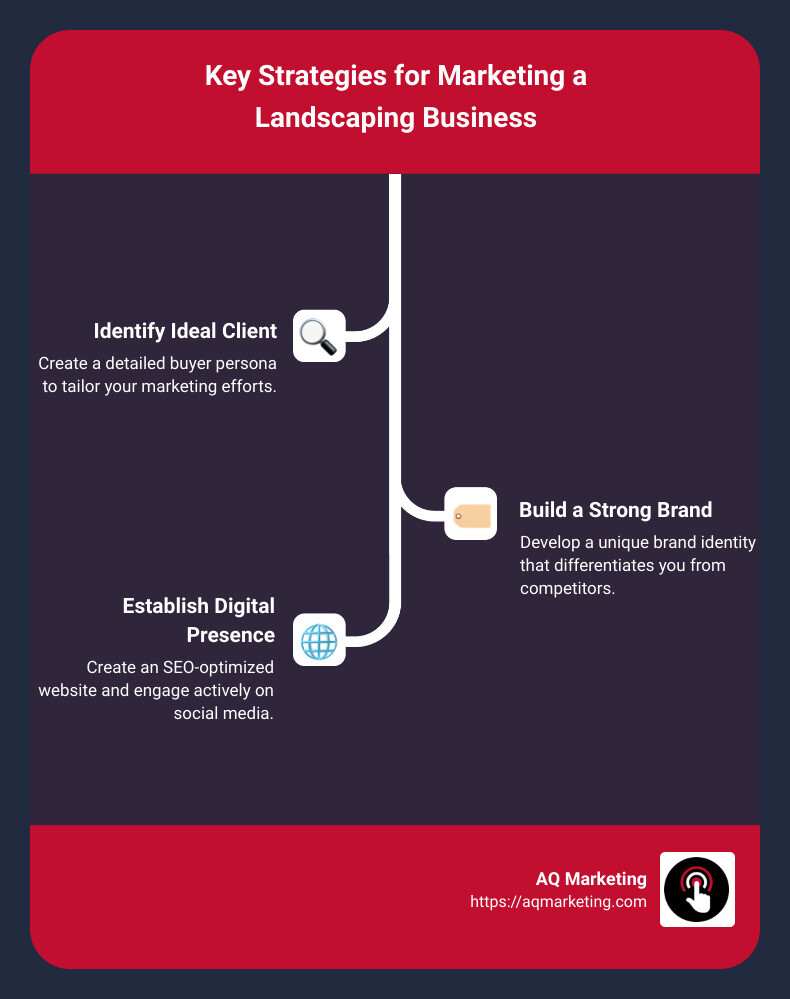 Key Strategies for Marketing a Landscaping Business

Identify Ideal Client

Create a detailed buyer persona to tailor your marketing efforts.

Build a Strong Brand

Develop a unique brand identity that differentiates you from competitors.

Establish Digital Presence

Create an SEO-optimized website and engage actively on social media.

AQ Marketing
https://aqmarketing.com