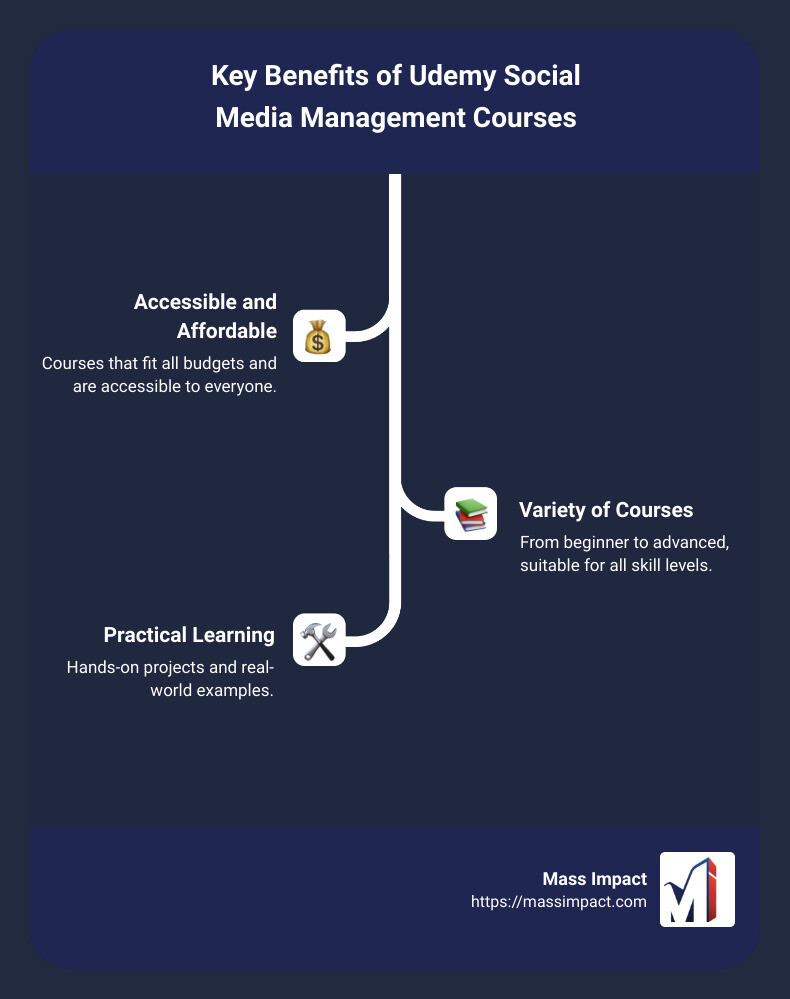 Key Benefits of Udemy Social Media Management Courses

Accessible and Affordable

Courses that fit all budgets and are accessible to everyone.

Variety of Courses

From beginner to advanced, suitable for all skill levels.

Practical Learning

Hands-on projects and real-world examples.

Mass Impact
https://massimpact.com