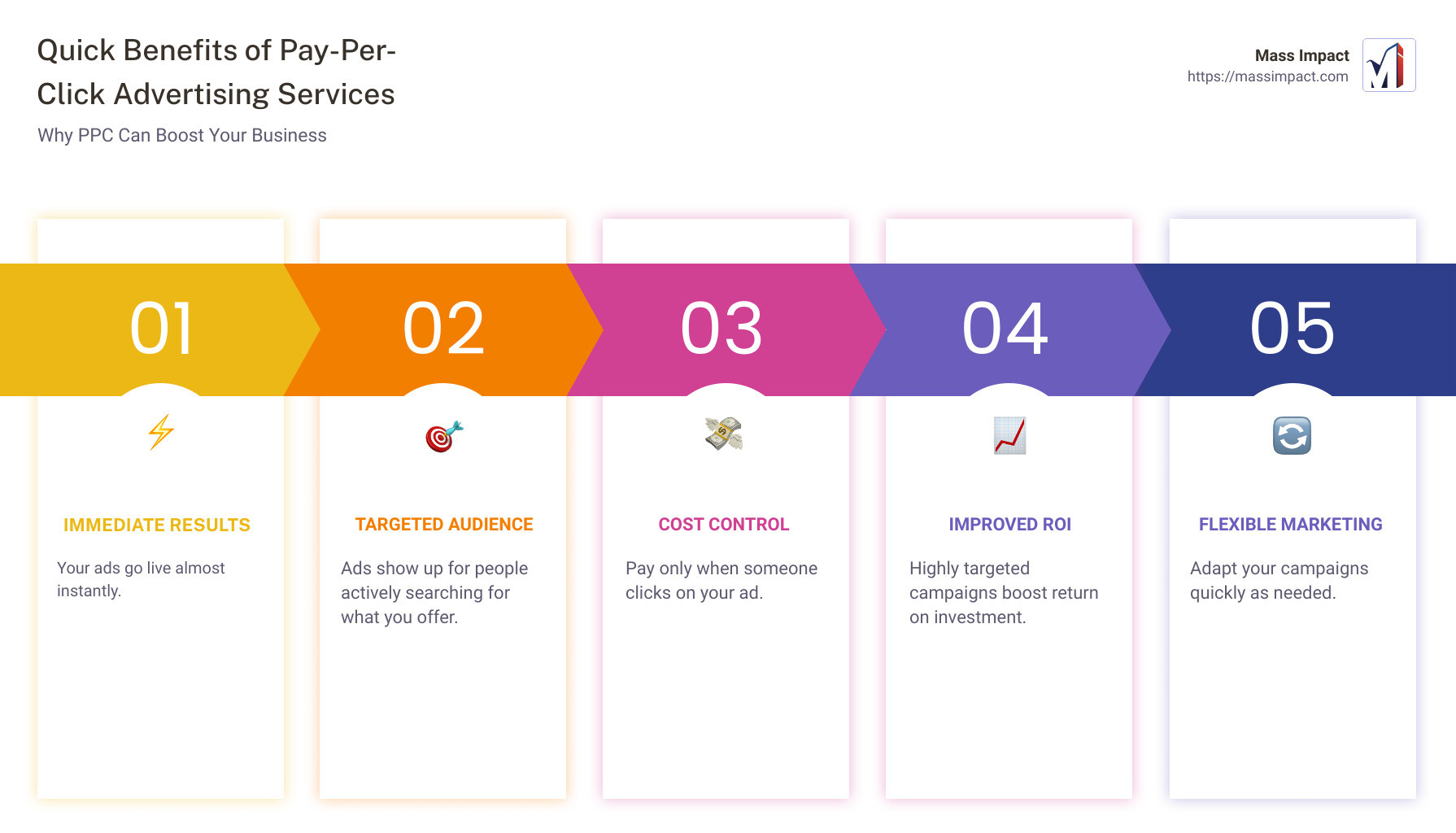 Quick Benefits of Pay-Per-Click Advertising Services

Why PPC Can Boost Your Business

Mass Impact
https://massimpact.com

01

IMMEDIATE RESULTS

Your ads go live almost instantly.

02

TARGETED AUDIENCE

Ads show up for people actively searching for what you offer.

03

COST CONTROL

Pay only when someone clicks on your ad.

04

IMPROVED ROI

Highly targeted campaigns boost return on investment.

05

FLEXIBLE MARKETING

Adapt your campaigns quickly as needed.