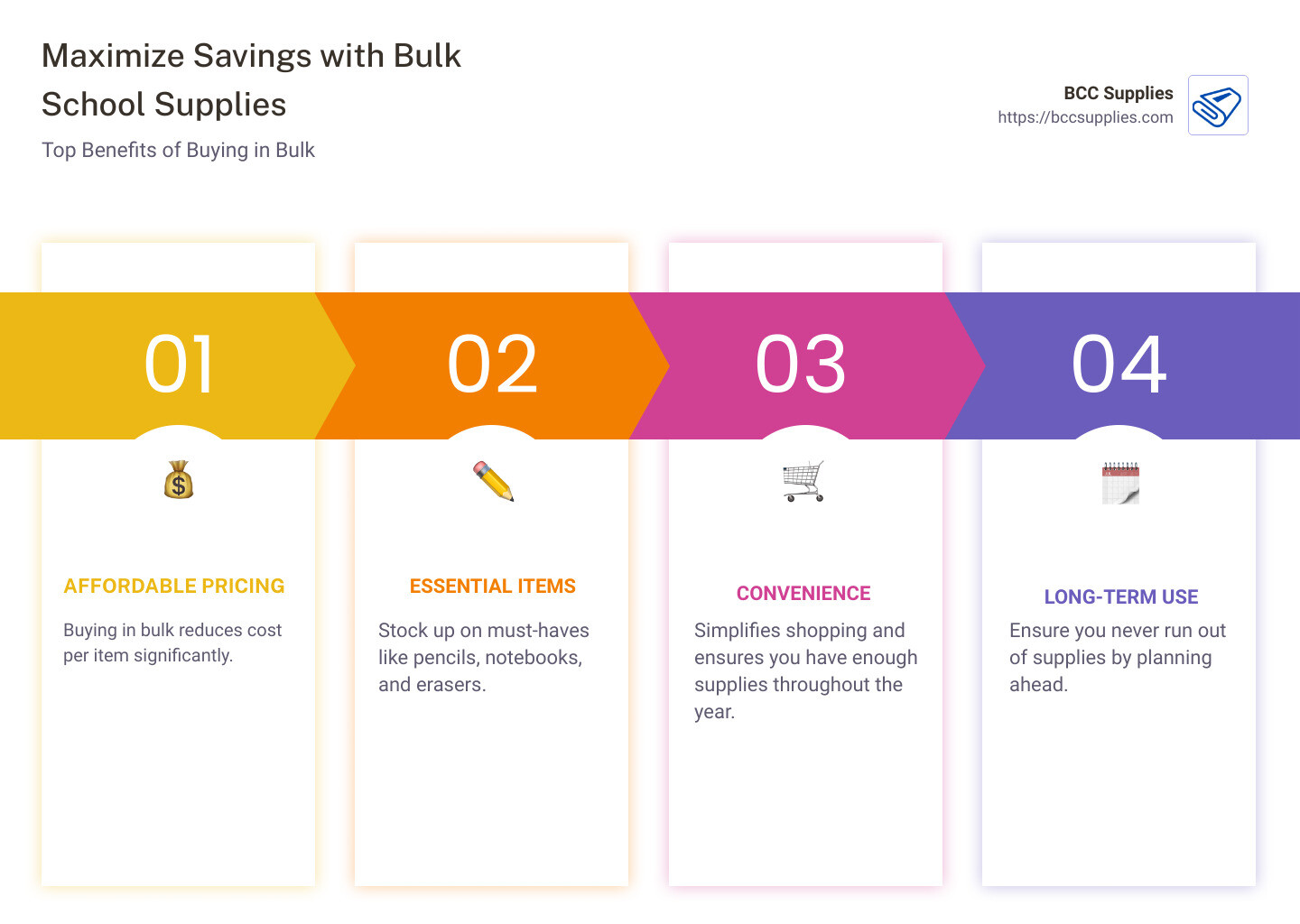 Maximize Savings with Bulk School Supplies

Top Benefits of Buying in Bulk

BCC Supplies
https://bccsupplies.com

01

AFFORDABLE PRICING

Buying in bulk reduces cost per item significantly.

02

ESSENTIAL ITEMS

Stock up on must-haves like pencils, notebooks, and erasers.

03

CONVENIENCE

Simplifies shopping and ensures you have enough supplies throughout the year.

04

LONG-TERM USE

Ensure you never run out of supplies by planning ahead.