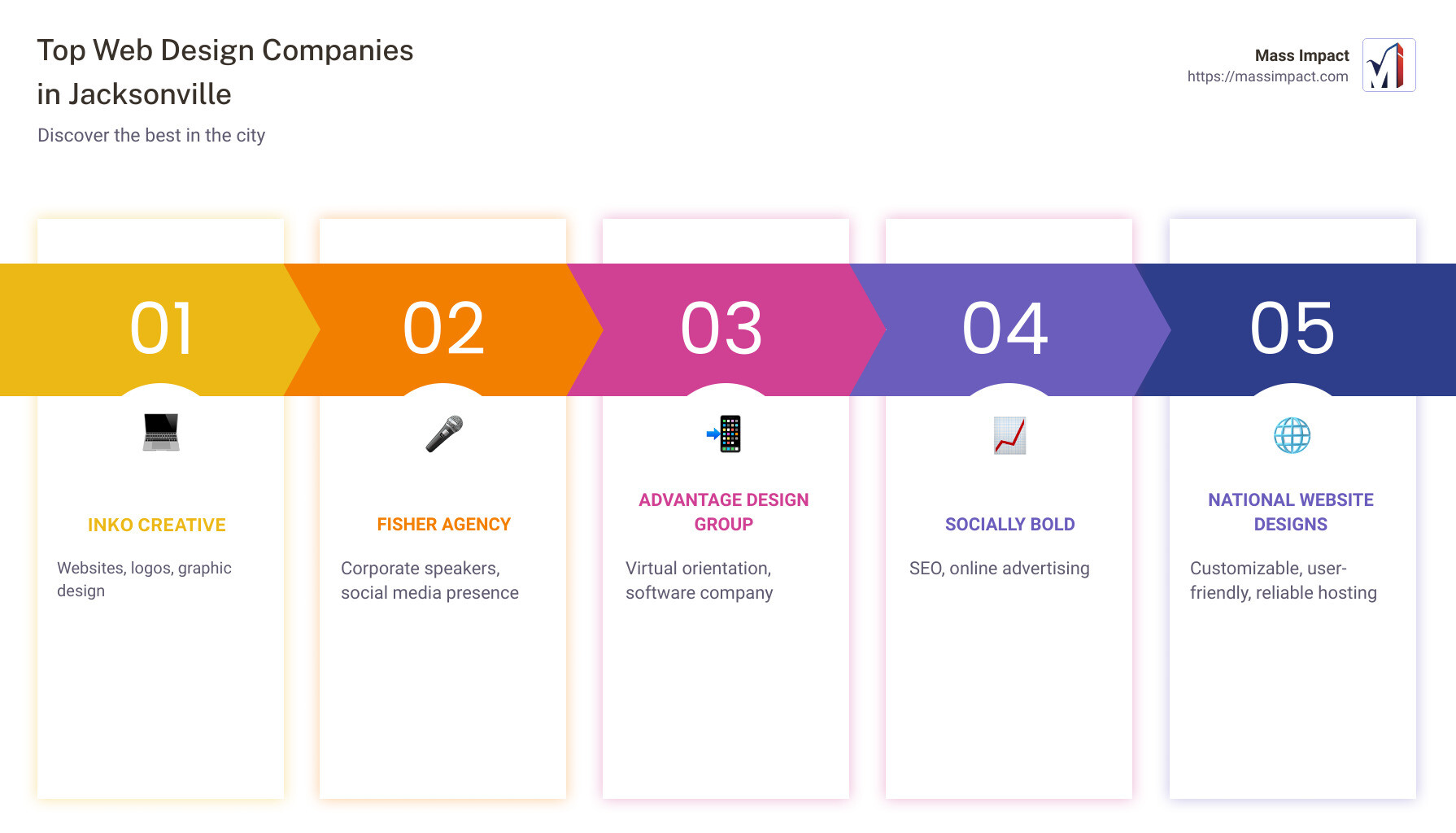 Top Web Design Companies in Jacksonville

Discover the best in the city

Mass Impact
https://massimpact.com

01

INKO CREATIVE

Websites, logos, graphic design

02

FISHER AGENCY

Corporate speakers, social media presence

03

ADVANTAGE DESIGN GROUP

Virtual orientation, software company

04

SOCIALLY BOLD

SEO, online advertising

05

NATIONAL WEBSITE DESIGNS

Customizable, user-friendly, reliable hosting