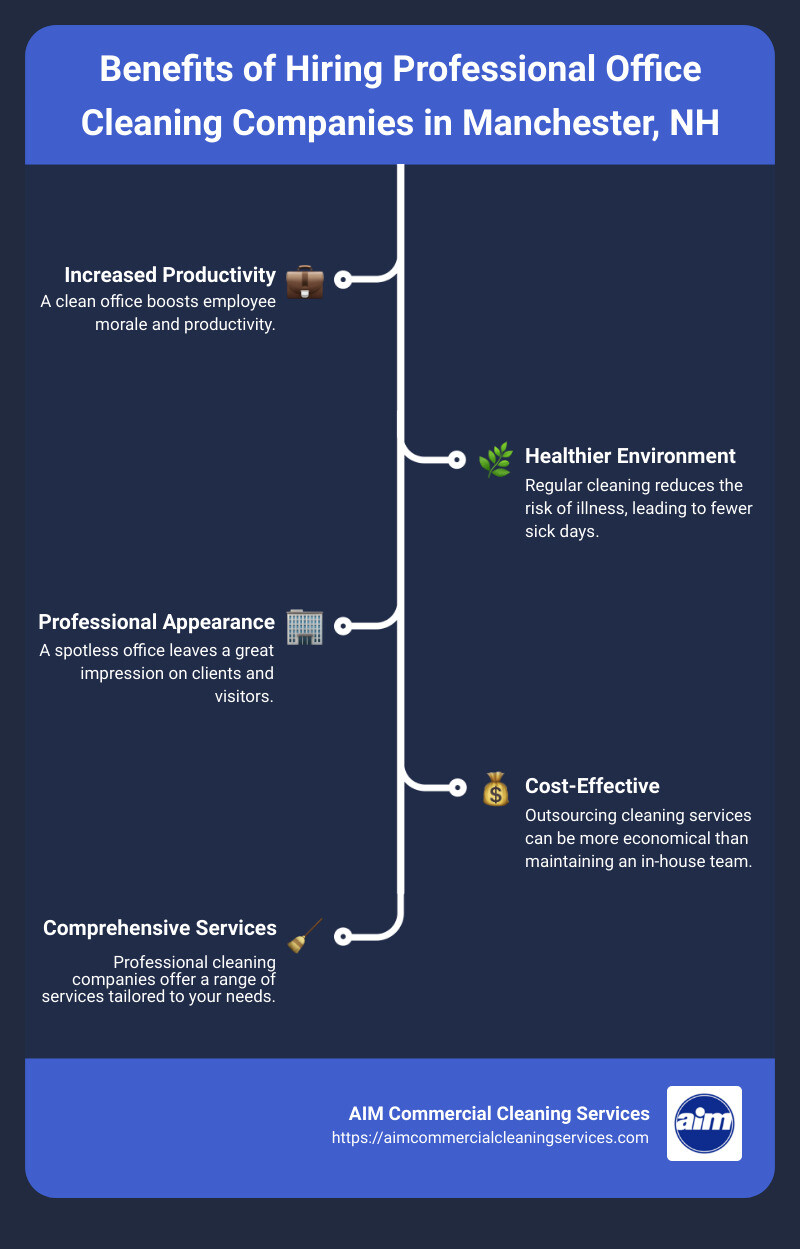 Benefits of Hiring Professional Office Cleaning Companies in Manchester, NH

Increased Productivity
A clean office boosts employee morale and productivity.

Healthier Environment
Regular cleaning reduces the risk of illness, leading to fewer sick days.

Professional Appearance
A spotless office leaves a great impression on clients and visitors.

Cost-Effective
Outsourcing cleaning services can be more economical than maintaining an in-house team.

Comprehensive Services
Professional cleaning companies offer a range of services tailored to your needs.

AIM Commercial Cleaning Services
https://aimcommercialcleaningservices.com

aim