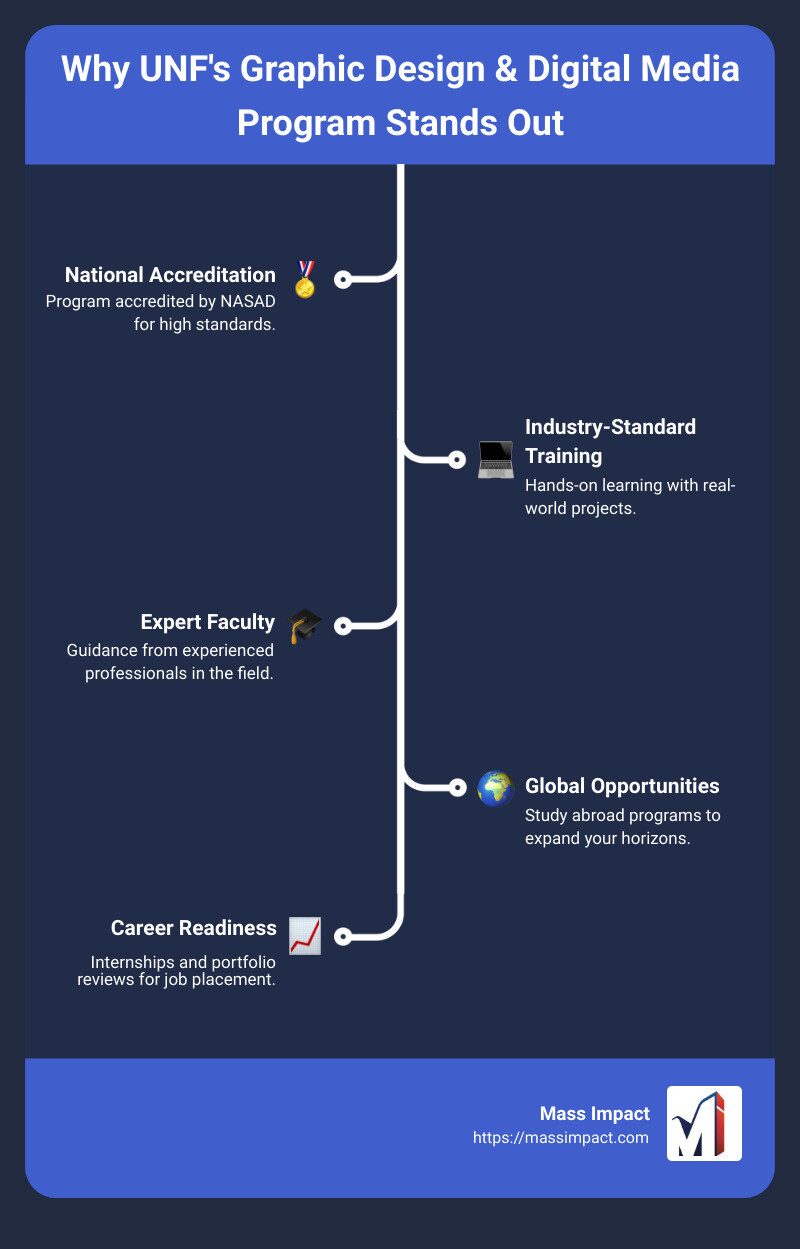 Why UNF's Graphic Design & Digital Media Program Stands Out

National Accreditation
Program accredited by NASAD for high standards.

Industry-Standard Training
Hands-on learning with real-world projects.

Expert Faculty
Guidance from experienced professionals in the field.

Global Opportunities
Study abroad programs to expand your horizons.

Career Readiness
Internships and portfolio reviews for job placement.

Mass Impact
https://massimpact.com