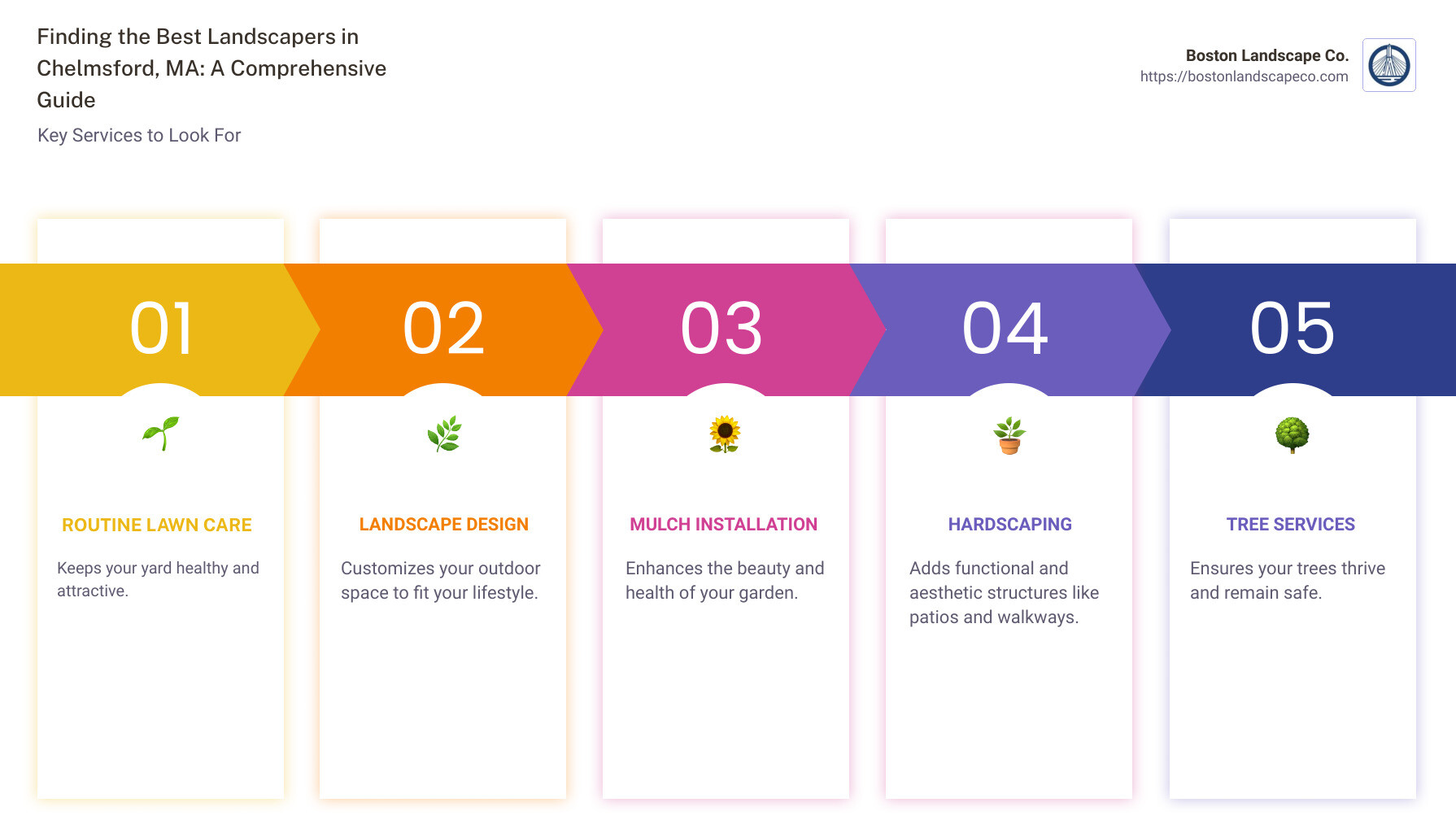 Finding the Best Landscapers in Chelmsford, MA: A Comprehensive Guide

Key Services to Look For

Boston Landscape Co.
https://bostonlandscapeco.com

01

ROUTINE LAWN CARE

Keeps your yard healthy and attractive.

02

LANDSCAPE DESIGN

Customizes your outdoor space to fit your lifestyle.

03

MULCH INSTALLATION

Enhances the beauty and health of your garden.

04

HARDSCAPING

Adds functional and aesthetic structures like patios and walkways.

05

TREE SERVICES

Ensures your trees thrive and remain safe.