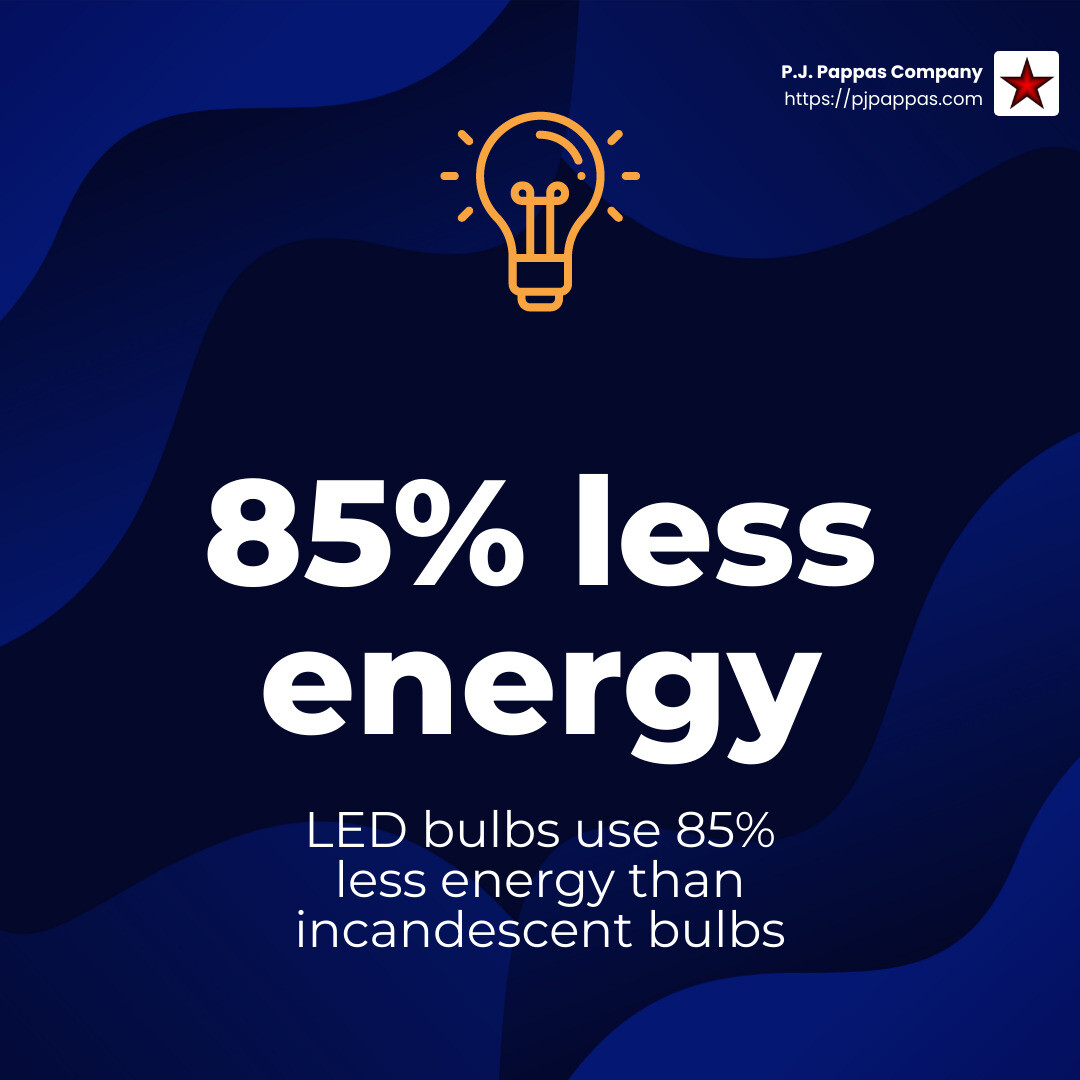 P.J. Pappas Company
https://pjpappas.com

85% less energy

LED bulbs use 85% less energy than incandescent bulbs