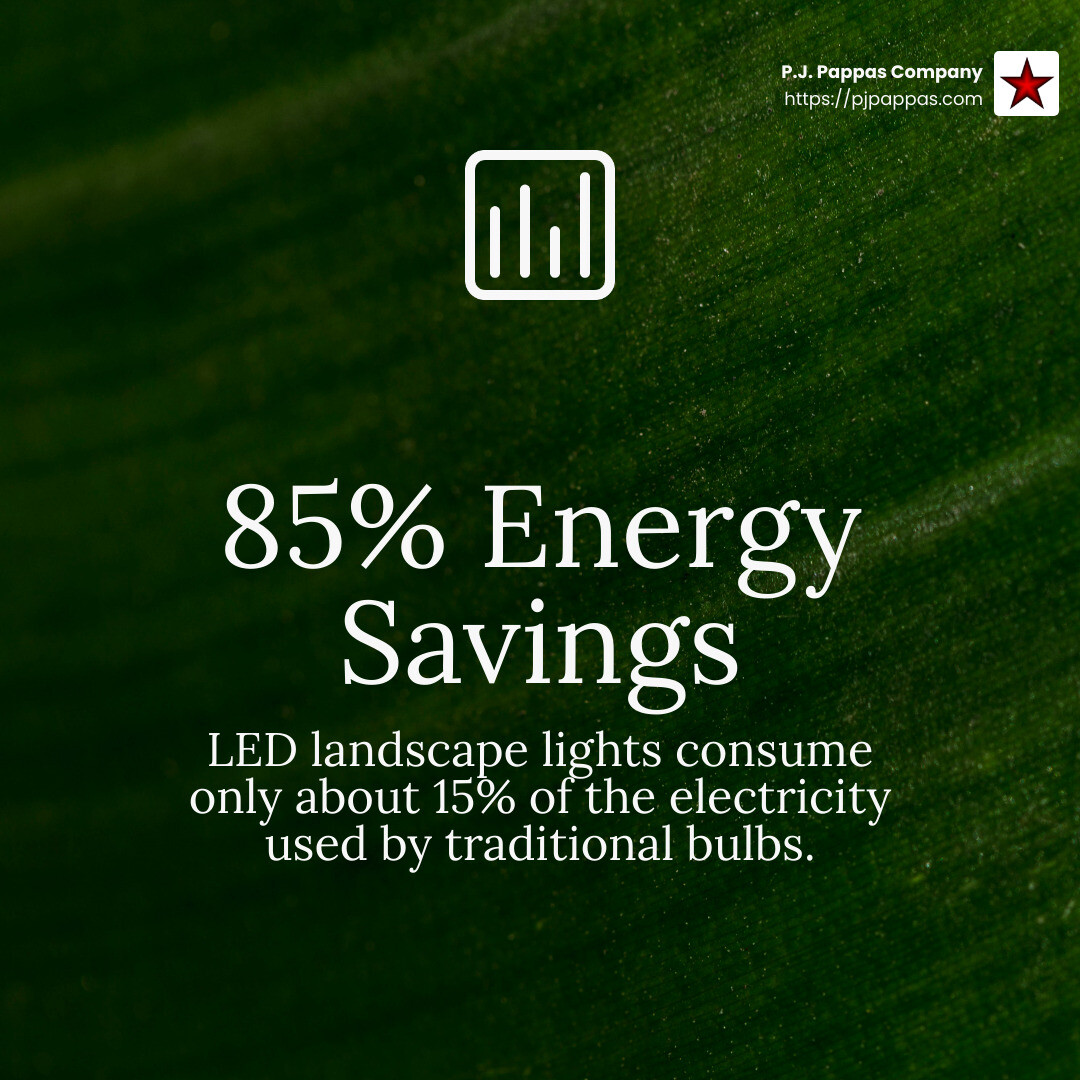 P.J. Pappas Company
https://pjpappas.com

85% Energy Savings

LED landscape lights consume only about 15% of the electricity used by traditional bulbs.