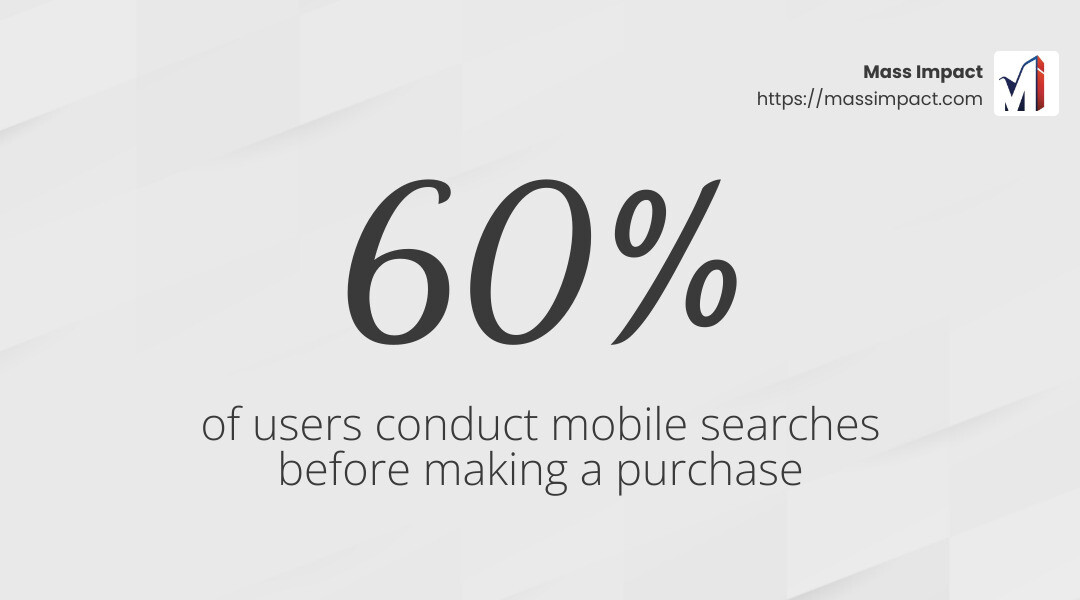 Mass Impact
https://massimpact.com

60%

of users conduct mobile searches before making a purchase