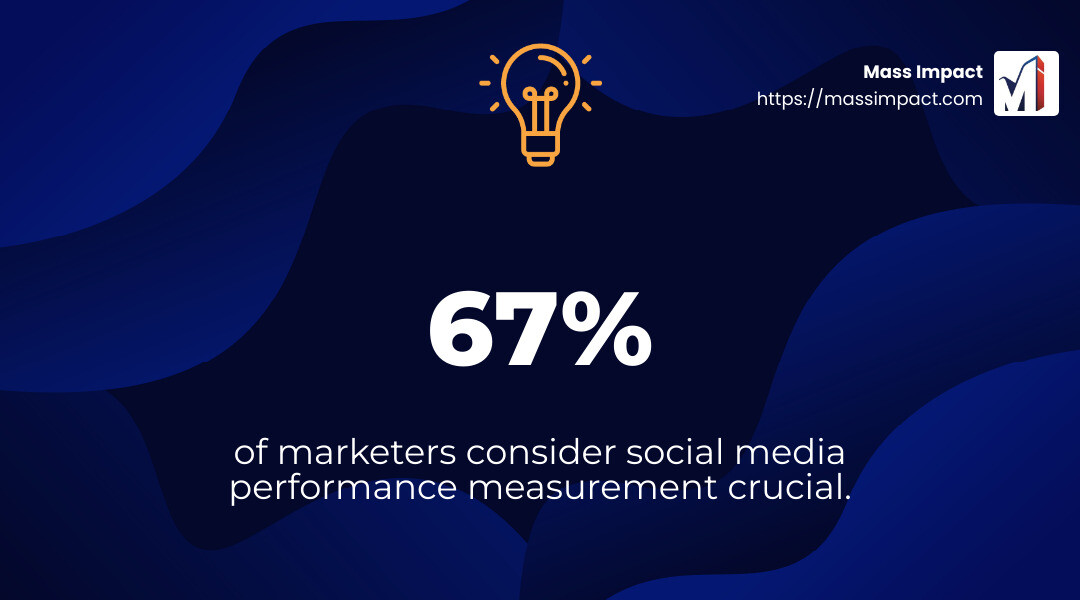 Mass Impact
https://massimpact.com

MI

67%

of marketers consider social media performance measurement crucial.