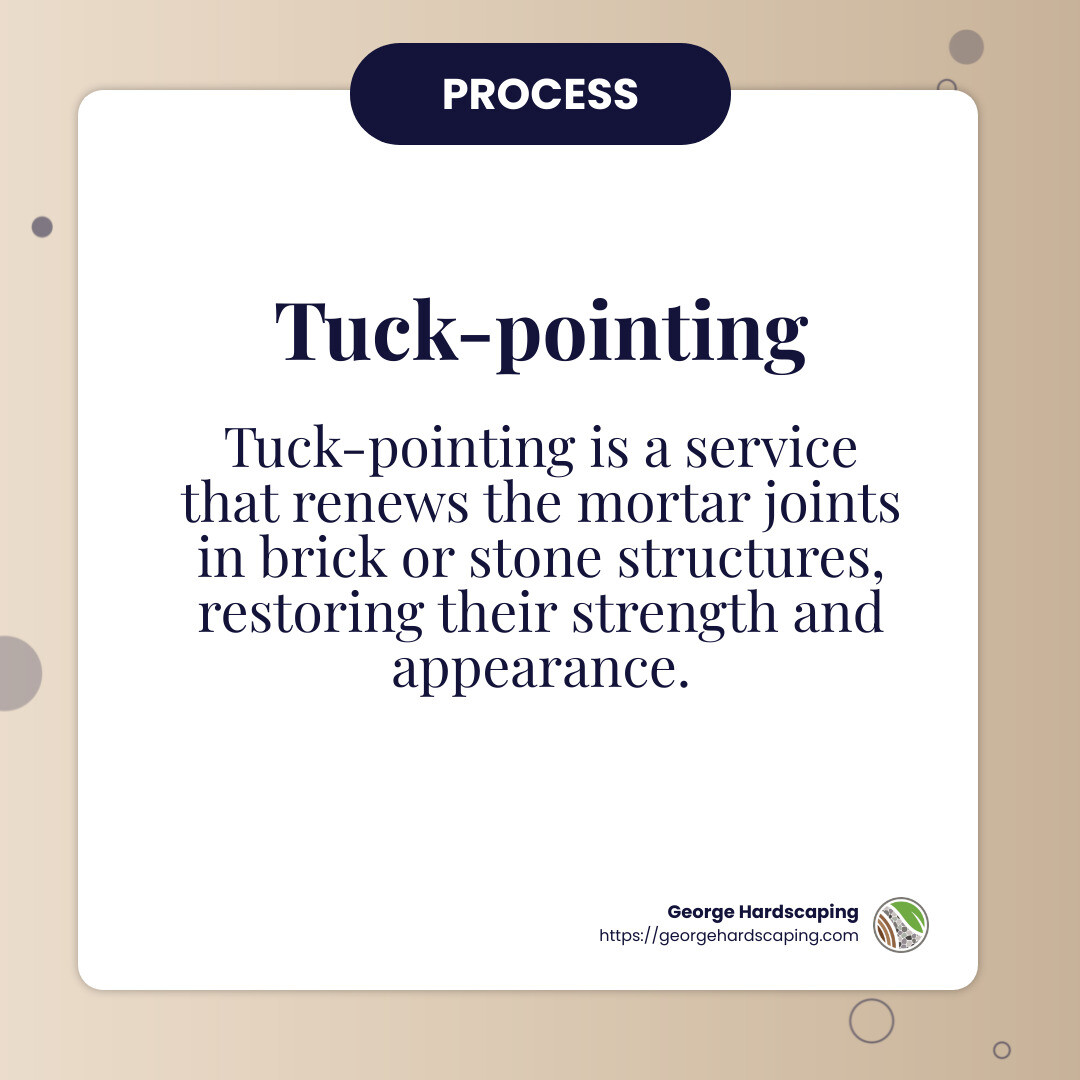 PROCESS

Tuck-pointing

Tuck-pointing is a service that renews the mortar joints in brick or stone structures, restoring their strength and appearance.

George Hardscaping
https://georgehardscaping.com