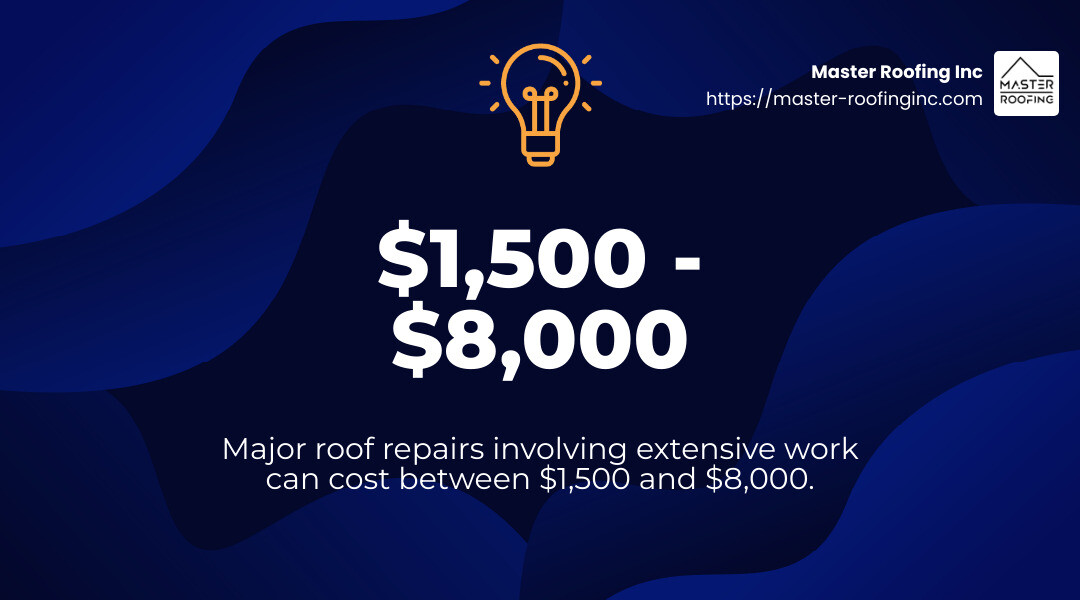 Master Roofing Inc
https://master-roofinginc.com

MASTER ROOFING

\$1,500 - \$8,000

Major roof repairs involving extensive work can cost between \$1,500 and \$8,000.