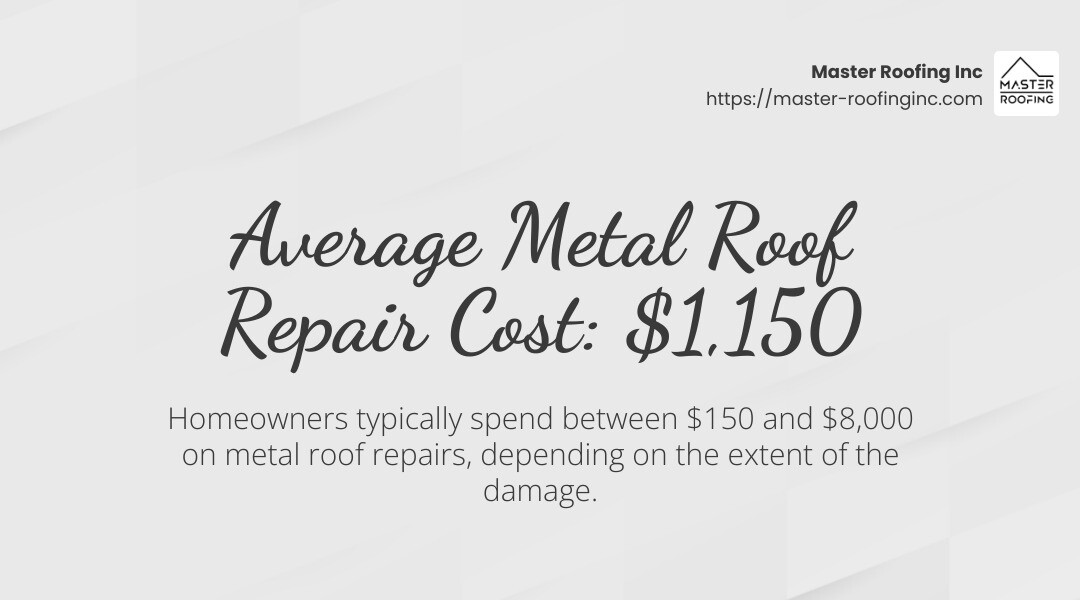 Master Roofing Inc
https://master-roofinginc.com

MASTER ROOFING

Average Metal Roof Repair Cost: $1,150

Homeowners typically spend between $150 and $8,000 on metal roof repairs, depending on the extent of the damage.