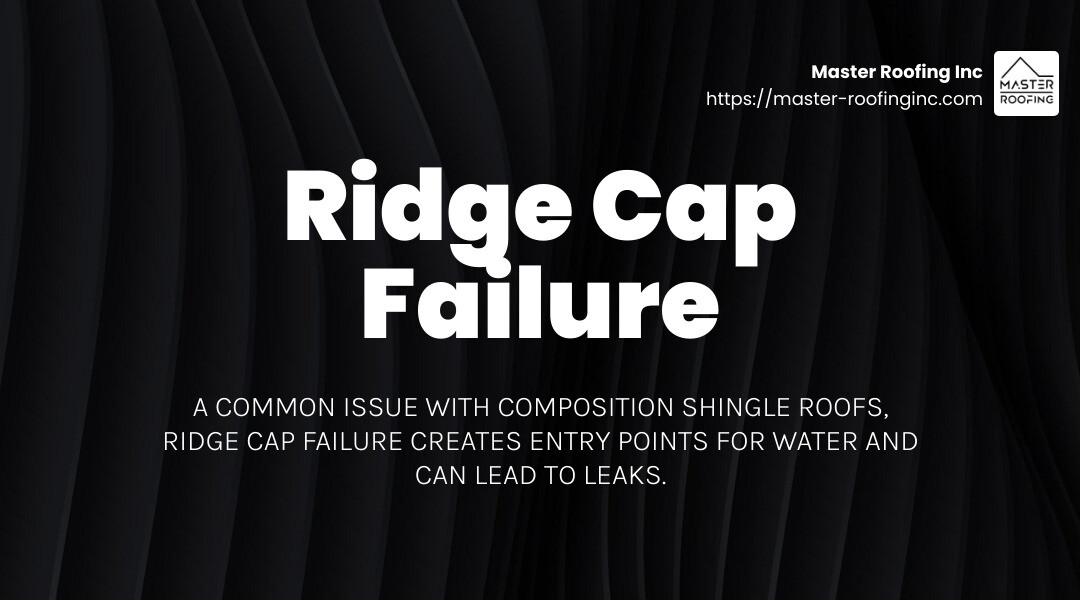 Master Roofing Inc
https://master-roofinginc.com

MASTER ROOFING

Ridge Cap Failure

A COMMON ISSUE WITH COMPOSITION SHINGLE ROOFS, RIDGE CAP FAILURE CREATES ENTRY POINTS FOR WATER AND CAN LEAD TO LEAKS.