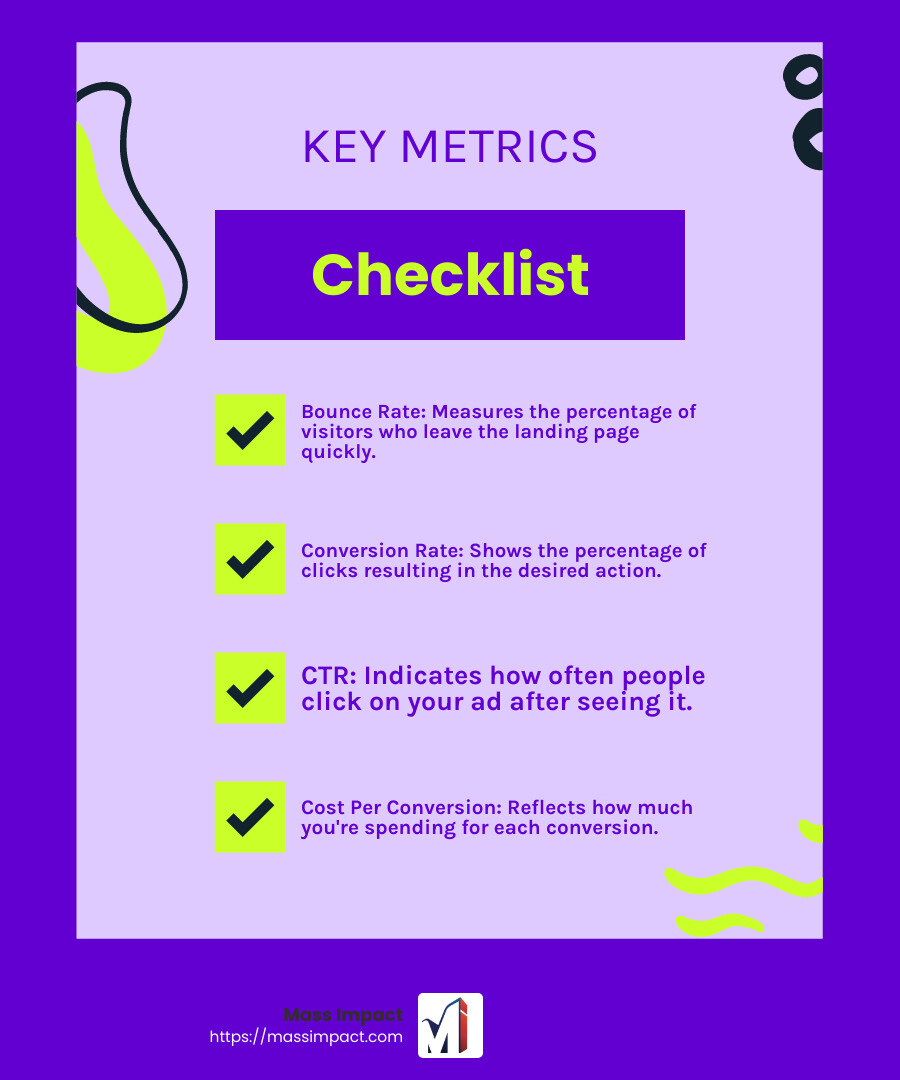 KEY METRICS

Checklist

Bounce Rate: Measures the percentage of visitors who leave the landing page quickly.

Conversion Rate: Shows the percentage of clicks resulting in the desired action.

CTR: Indicates how often people click on your ad after seeing it.

Cost Per Conversion: Reflects how much you're spending for each conversion.

Mass Impact
https://massimpact.com