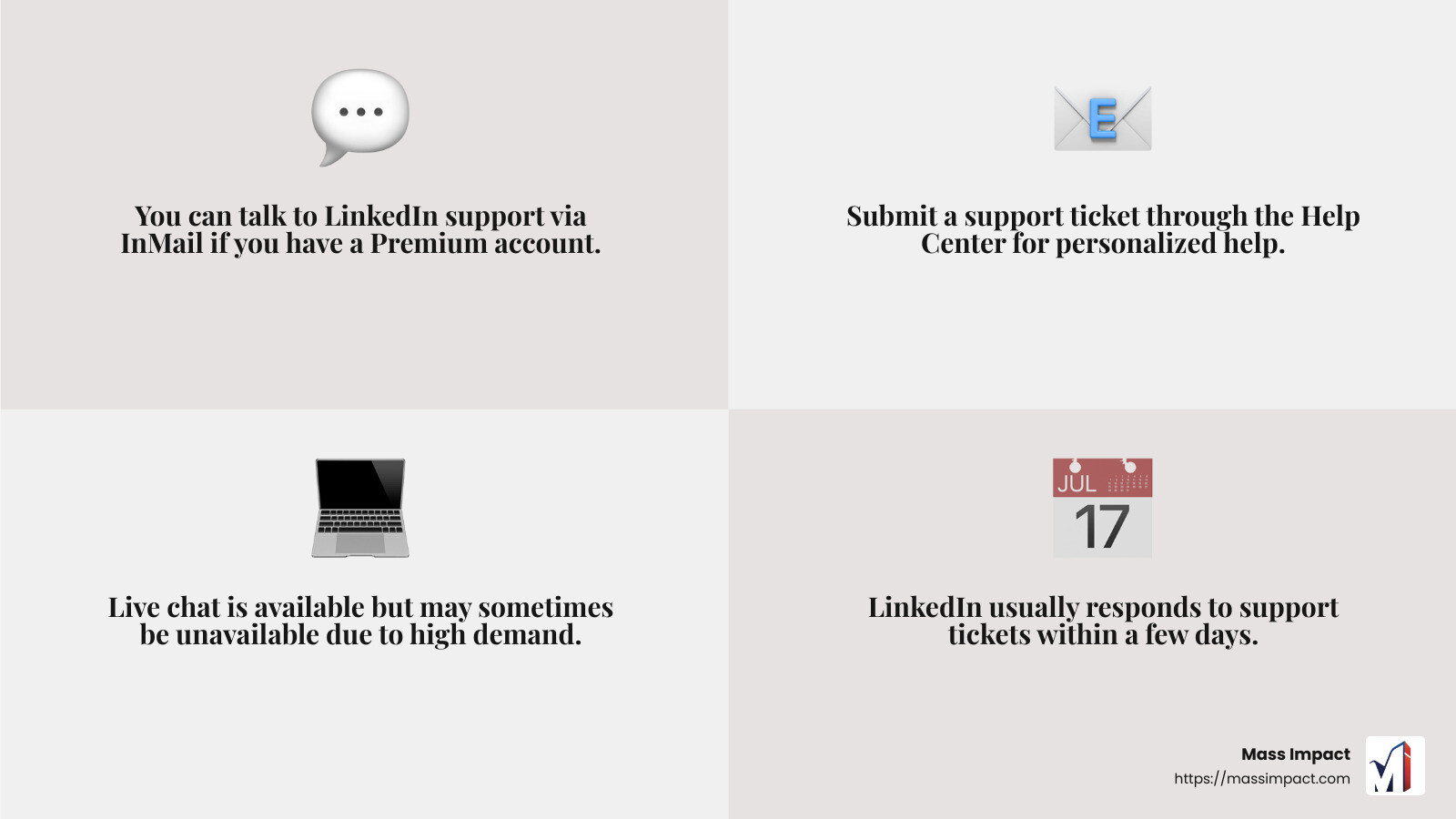 You can talk to LinkedIn support via InMail if you have a Premium account.

E

Submit a support ticket through the Help Center for personalized help.

Live chat is available but may sometimes be unavailable due to high demand.

JUL

17

LinkedIn usually responds to support tickets within a few days.

Mass Impact
https://massimpact.com