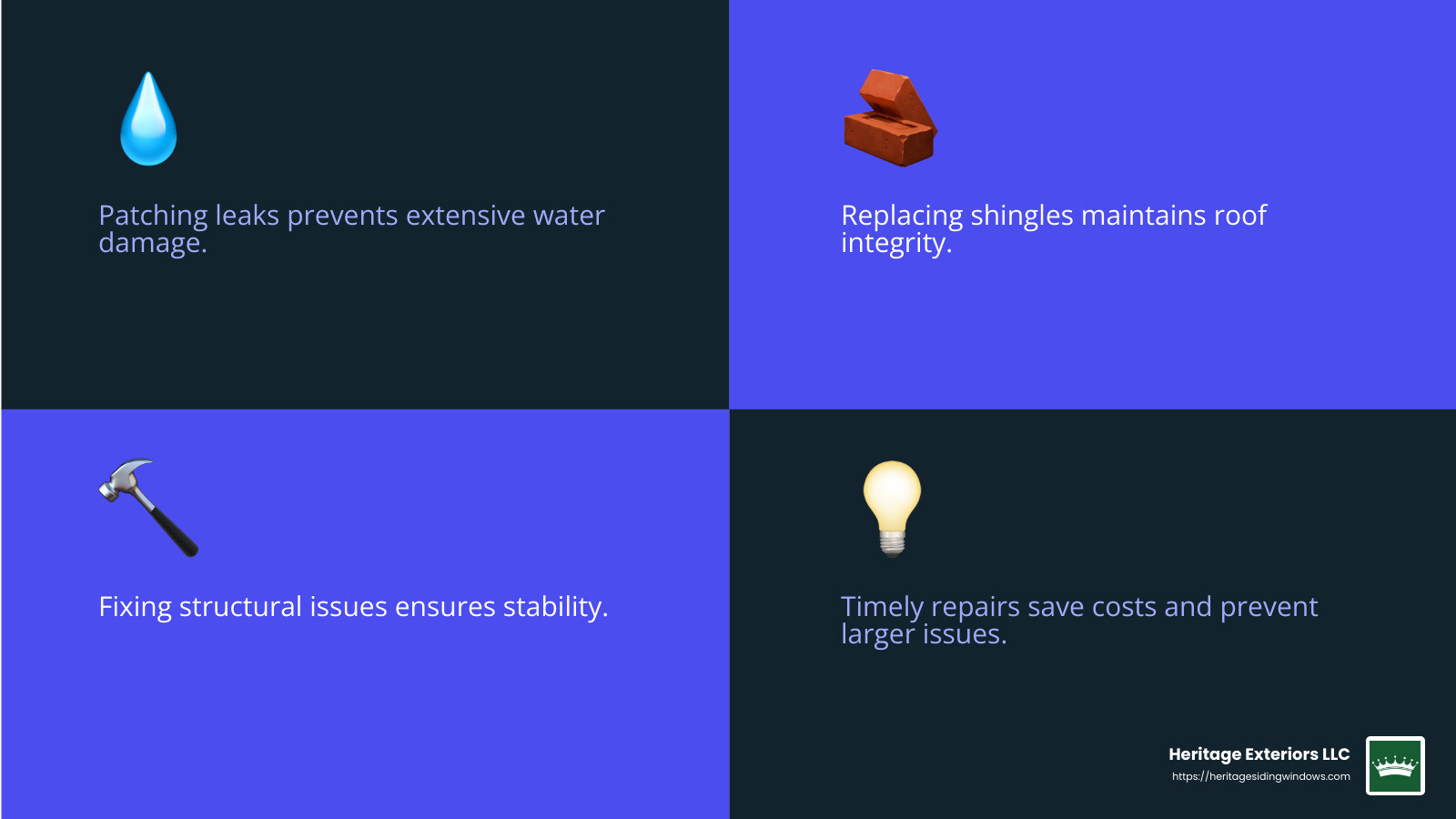 Patching leaks prevents extensive water damage.

Replacing shingles maintains roof integrity.

Fixing structural issues ensures stability.

Timely repairs save costs and prevent larger issues.

Heritage Exteriors LLC
https://heritagesidingwindows.com