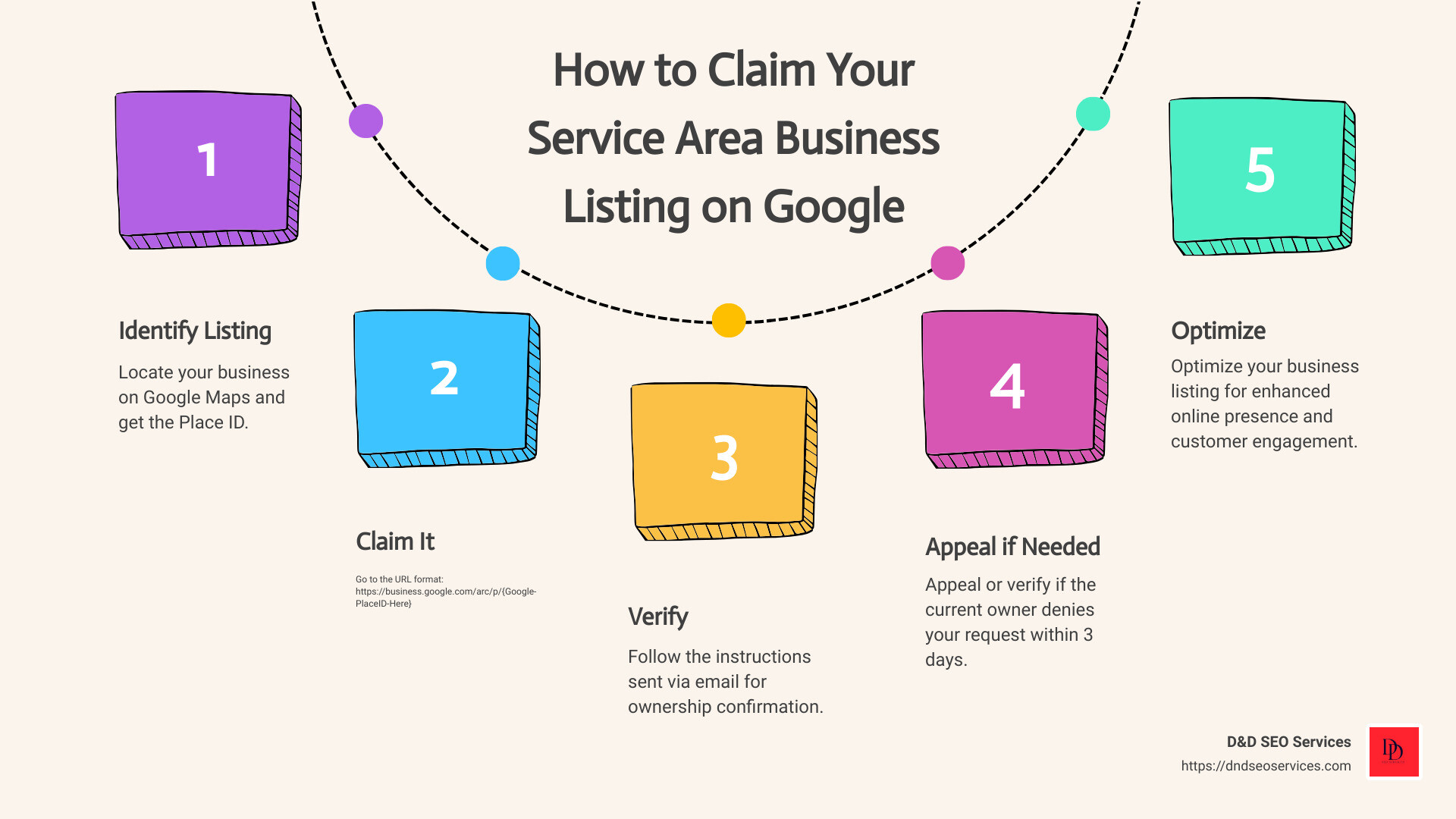 How to Claim Your Service Area Business Listing on Google

1

Identify Listing

Locate your business on Google Maps and get the Place ID.

2

Claim It

Go to the URL format: https://business.google.com/arc/p/{Google-PlaceID-Here}

3

Verify

Follow the instructions sent via email for ownership confirmation.

4

Appeal if Needed

Appeal or verify if the current owner denies your request within 3 days.

5

Optimize

Optimize your business listing for enhanced online presence and customer engagement.

D&D SEO Services
https://dndseoservices.com

DD