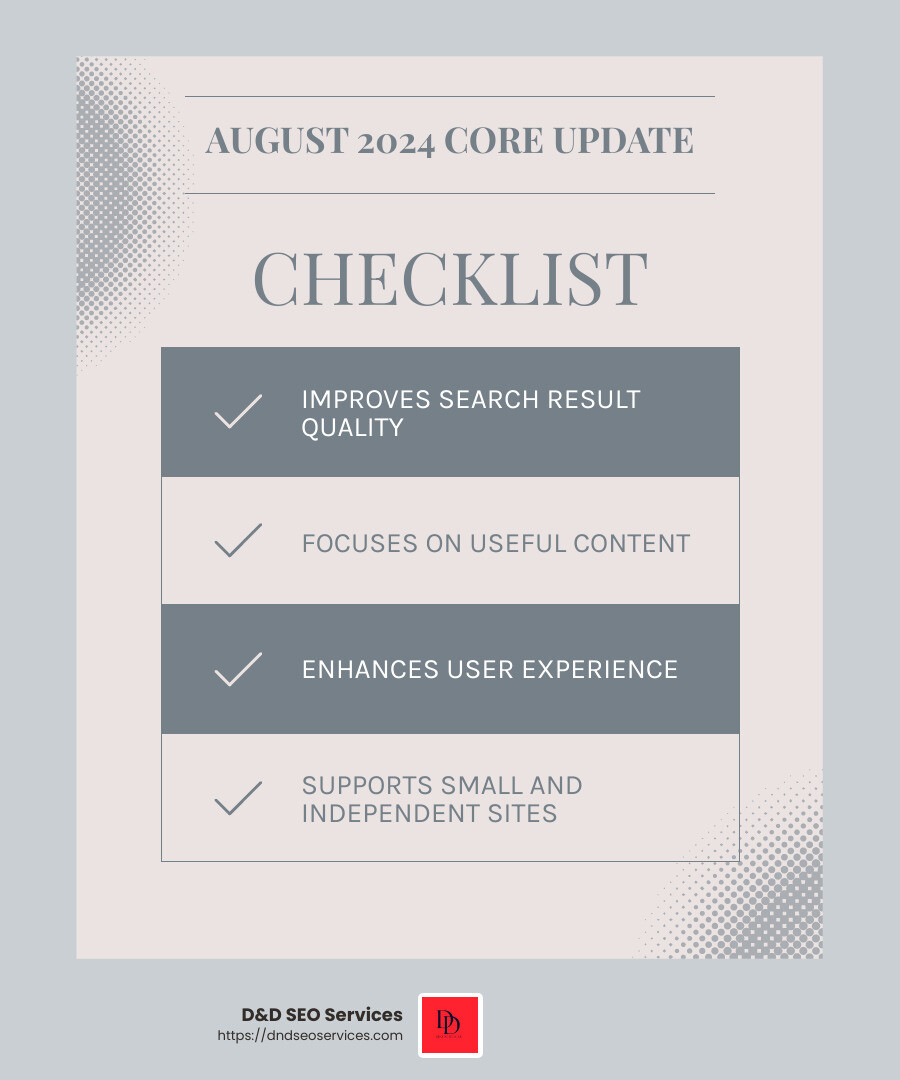 AUGUST 2024 CORE UPDATE

CHECKLIST

IMPROVES SEARCH RESULT QUALITY

FOCUSES ON USEFUL CONTENT

ENHANCES USER EXPERIENCE

SUPPORTS SMALL AND INDEPENDENT SITES

D&D SEO Services
https://dndseoservices.com

DD