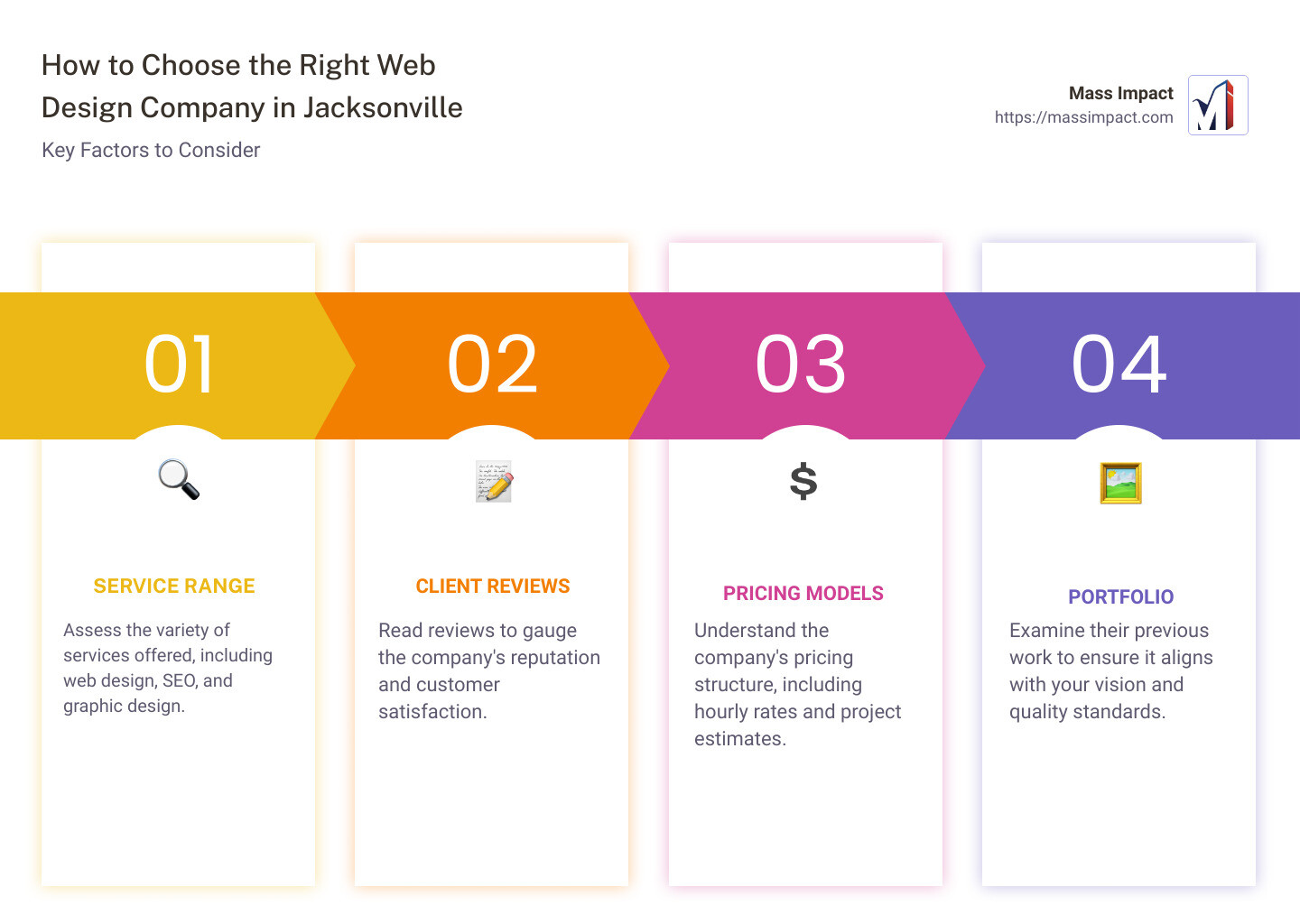 How to Choose the Right Web Design Company in Jacksonville

Key Factors to Consider

Mass Impact
https://massimpact.com

01

SERVICE RANGE

Assess the variety of services offered, including web design, SEO, and graphic design.

02

CLIENT REVIEWS

Read reviews to gauge the company's reputation and customer satisfaction.

03

$

PRICING MODELS

Understand the company's pricing structure, including hourly rates and project estimates.

04

PORTFOLIO

Examine their previous work to ensure it aligns with your vision and quality standards.