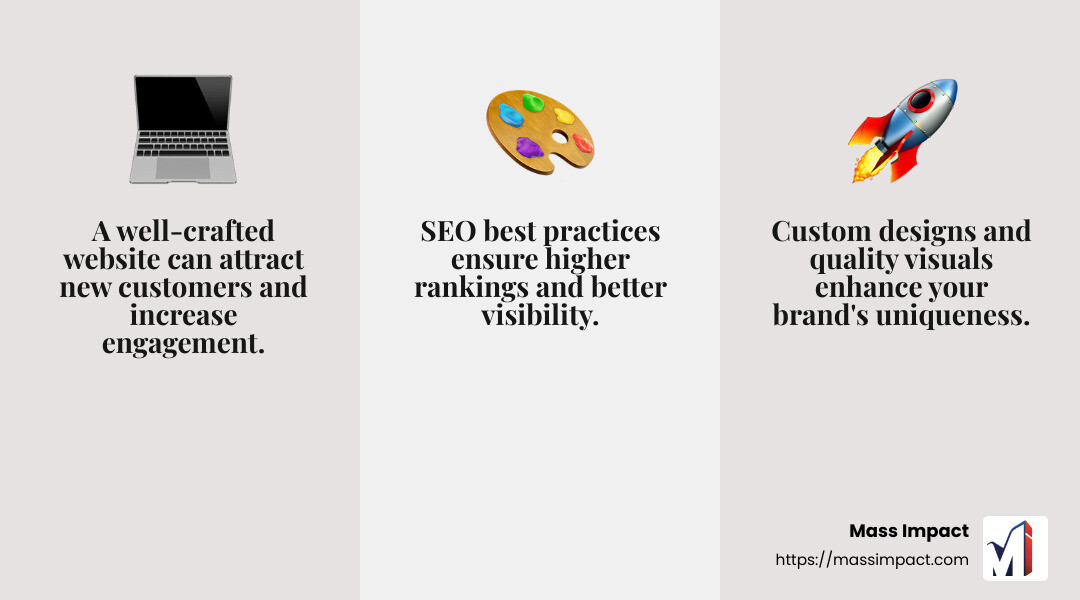 A well-crafted website can attract new customers and increase engagement.

SEO best practices ensure higher rankings and better visibility.

Custom designs and quality visuals enhance your brand's uniqueness.

Mass Impact
https://massimpact.com