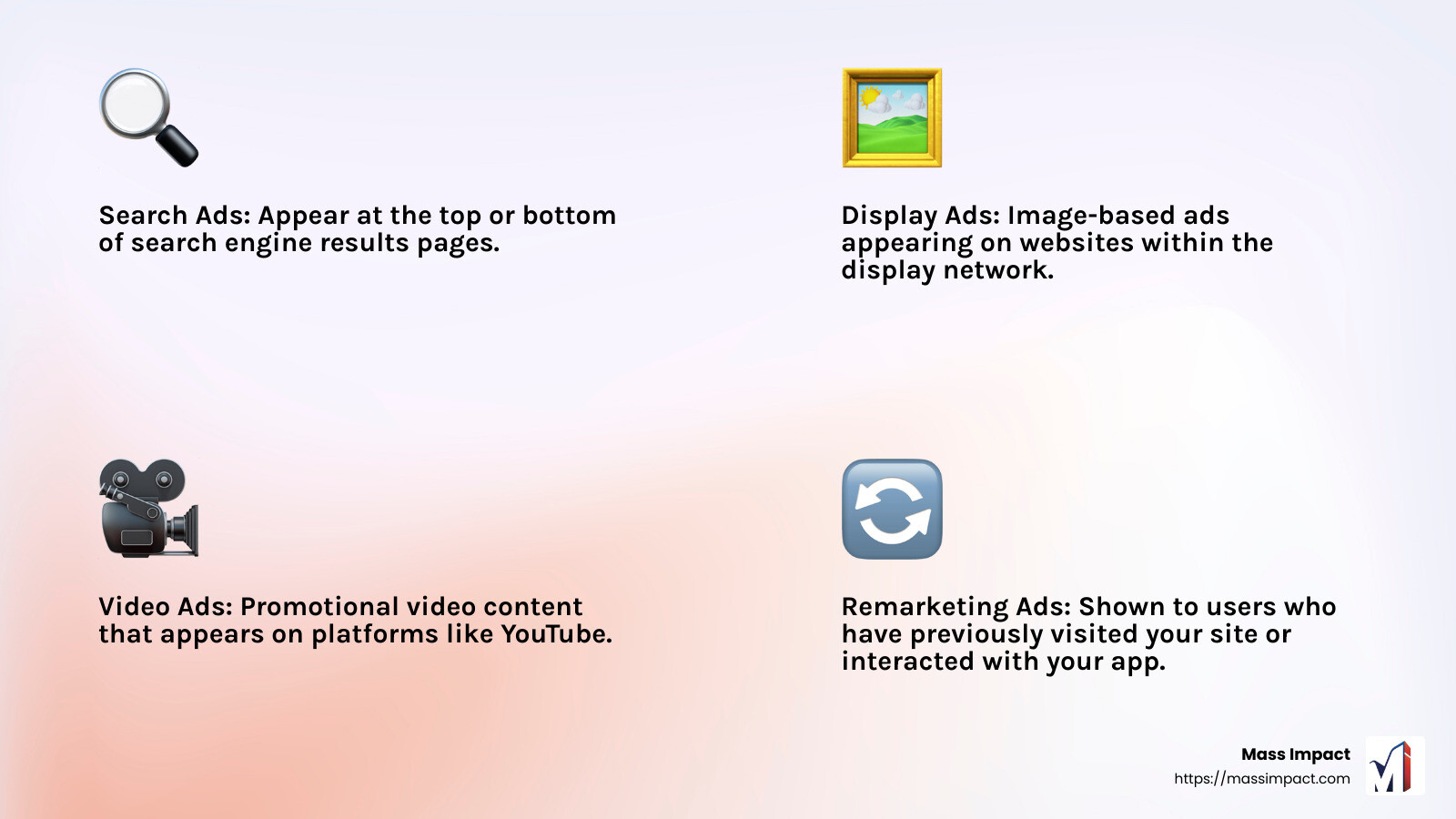 Search Ads: Appear at the top or bottom of search engine results pages.

Display Ads: Image-based ads appearing on websites within the display network.

Video Ads: Promotional video content that appears on platforms like YouTube.

Remarketing Ads: Shown to users who have previously visited your site or interacted with your app.

Mass Impact
https://massimpact.com