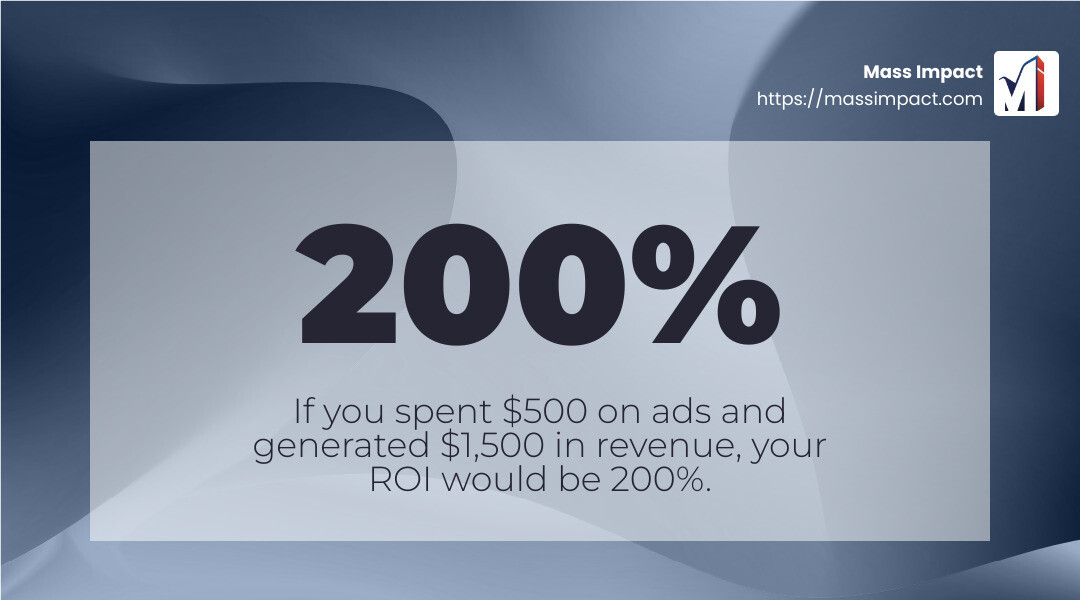 Mass Impact
https://massimpact.com

200%

If you spent \$500 on ads and generated \$1,500 in revenue, your ROI would be 200%.