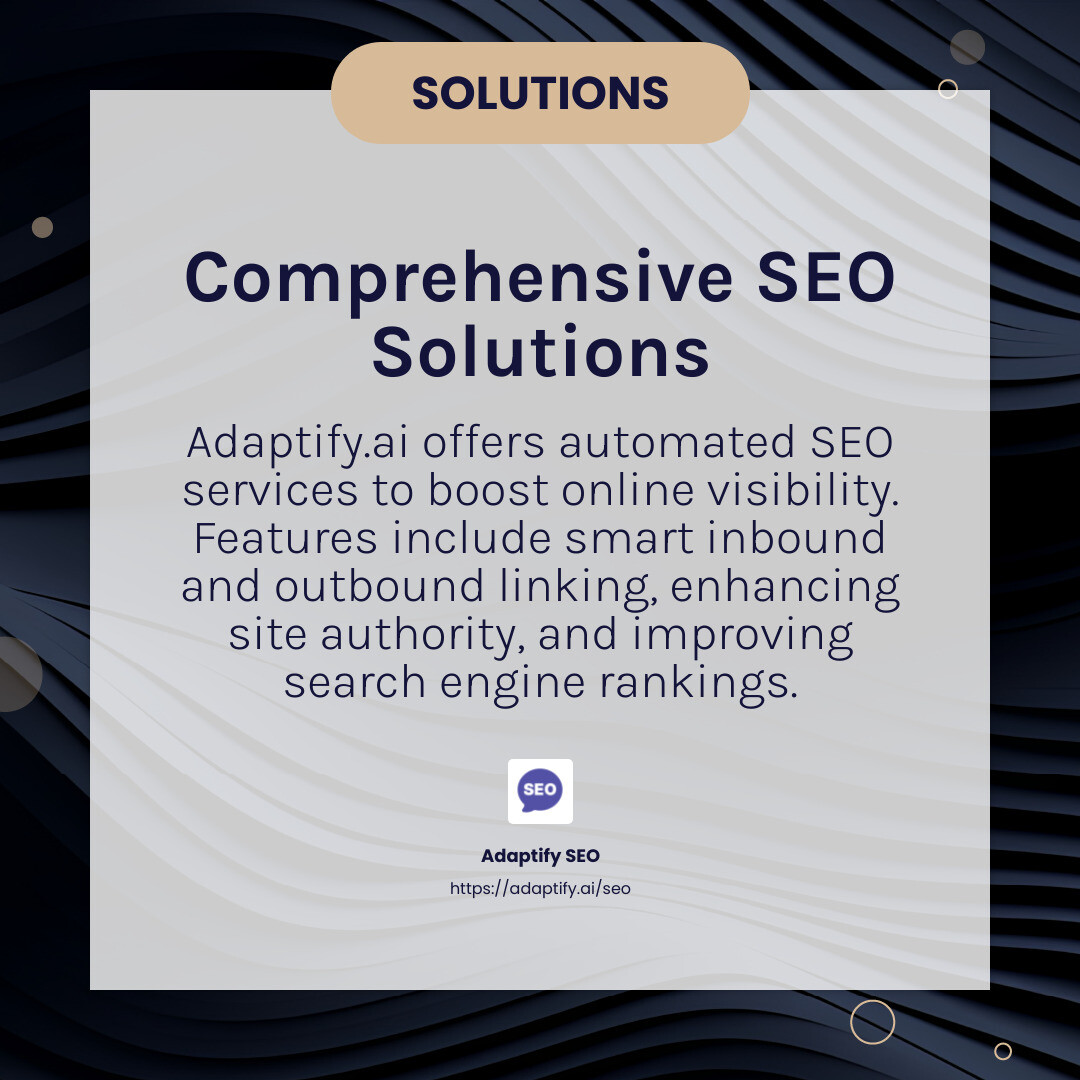 SOLUTIONS

Comprehensive SEO Solutions

Adaptify.ai offers automated SEO services to boost online visibility. Features include smart inbound and outbound linking, enhancing site authority, and improving search engine rankings.

SEO

Adaptify SEO
https://adaptify.ai/seo