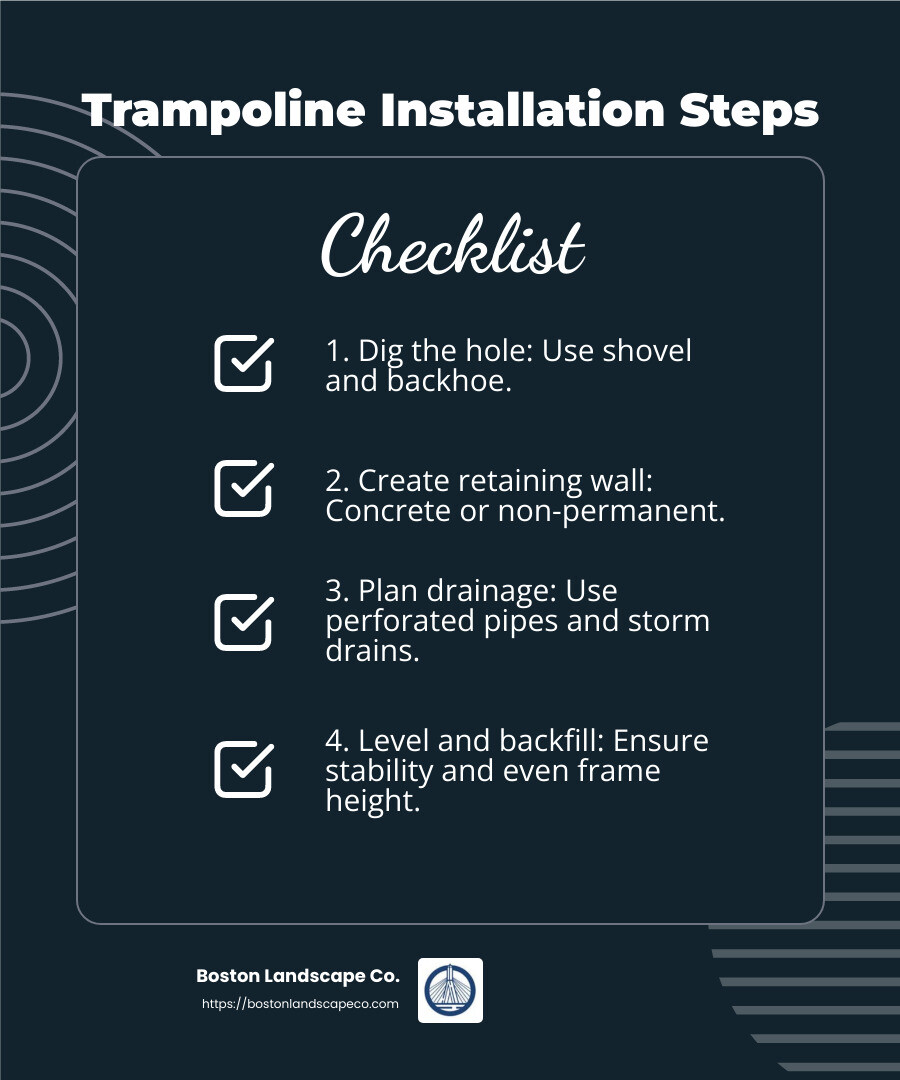 Trampoline Installation Steps

Checklist

1. Dig the hole: Use shovel and backhoe.

2. Create retaining wall: Concrete or non-permanent.

3. Plan drainage: Use perforated pipes and storm drains.

4. Level and backfill: Ensure stability and even frame height.

Boston Landscape Co.
https://bostonlandscapeco.com