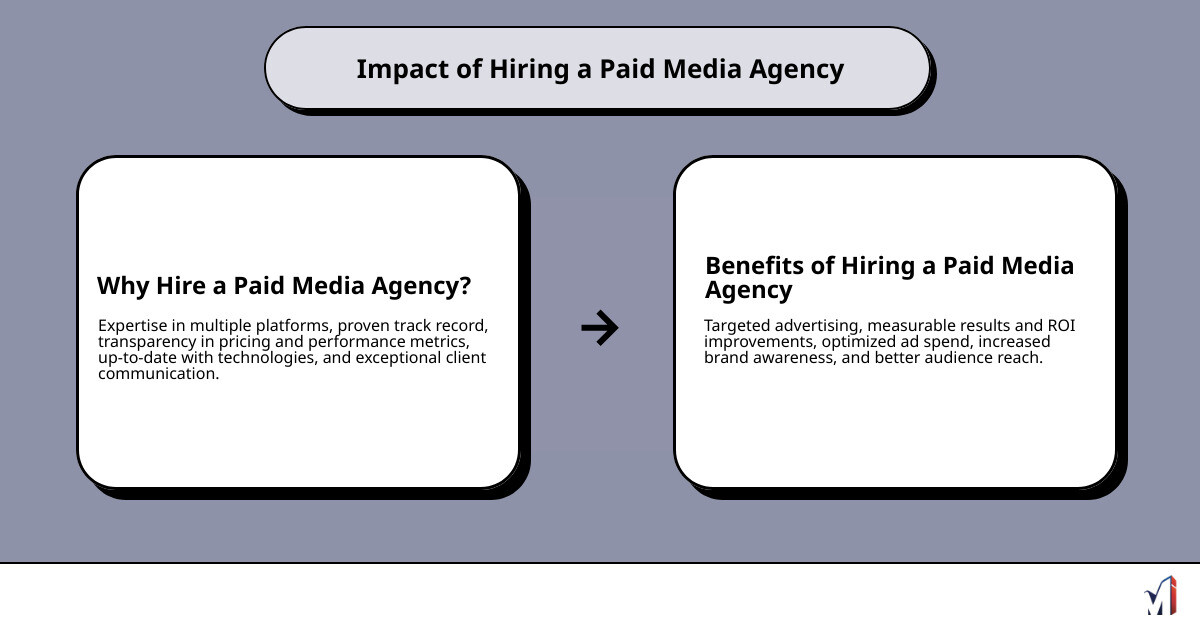 Impact of Hiring a Paid Media Agency

Why Hire a Paid Media Agency?

Expertise in multiple platforms, proven track record, transparency in pricing and performance metrics, up-to-date with technologies, and exceptional client communication.

Benefits of Hiring a Paid Media Agency

Targeted advertising, measurable results and ROI improvements, optimized ad spend, increased brand awareness, and better audience reach.