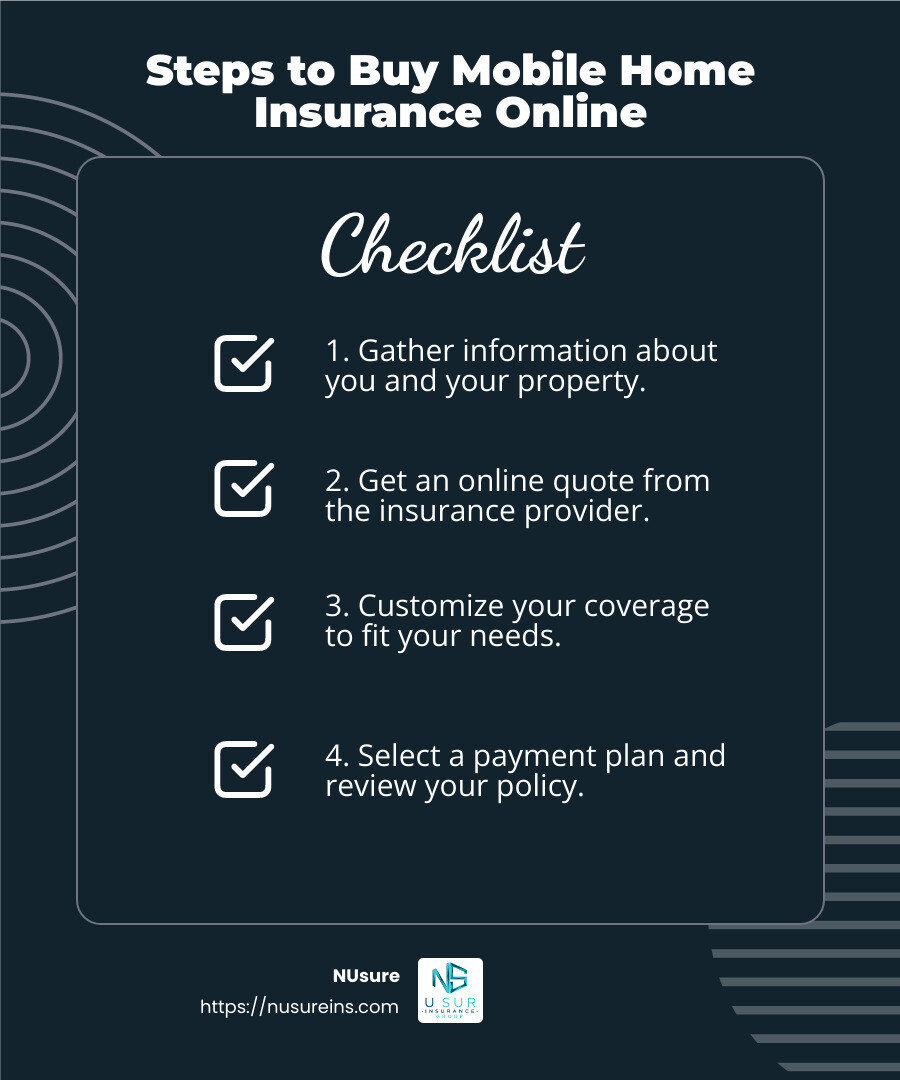 Steps to Buy Mobile Home Insurance Online

Checklist

1. Gather information about you and your property.

2. Get an online quote from the insurance provider.

3. Customize your coverage to fit your needs.

4. Select a payment plan and review your policy.

NUsure
https://nusureins.com

NS
U SUR
INSURANCE
GROUP