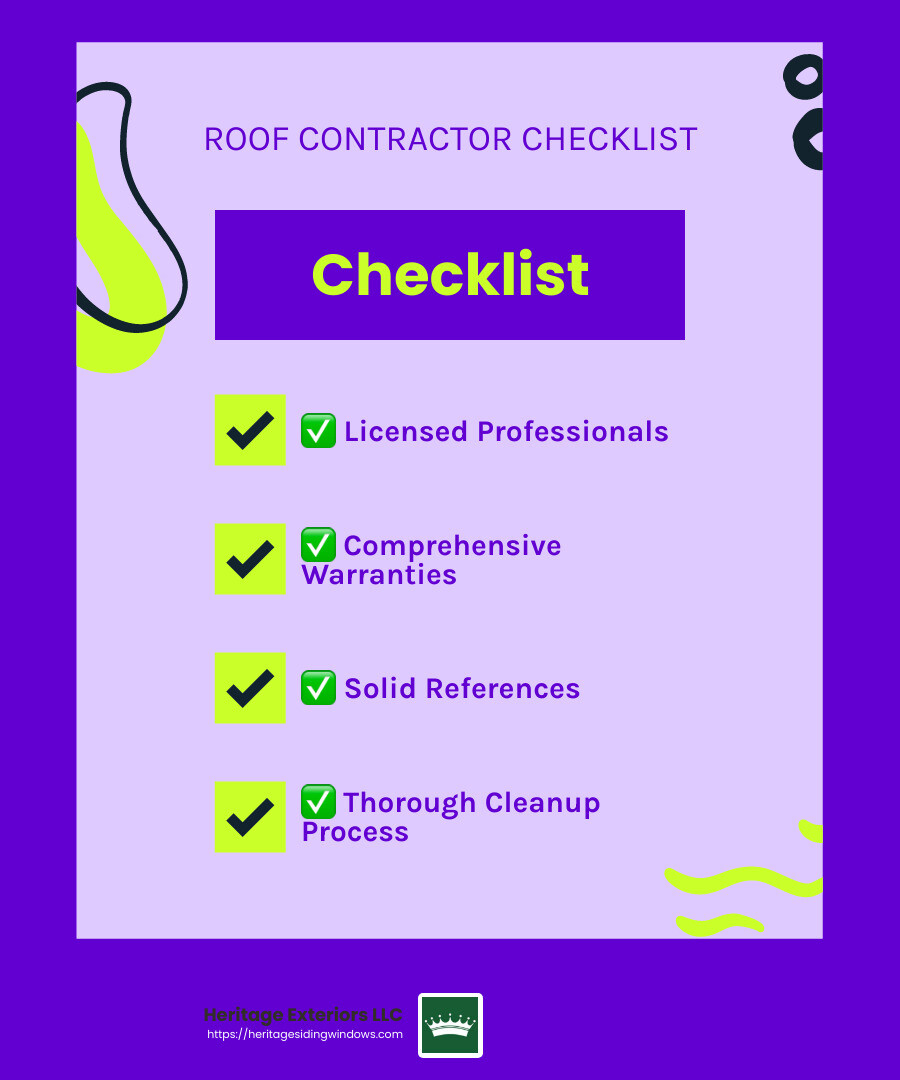 ROOF CONTRACTOR CHECKLIST

Checklist

✅ Licensed Professionals

✅ Comprehensive Warranties

✅ Solid References

✅ Thorough Cleanup Process

Heritage Exteriors LLC
https://heritagesidingwindows.com