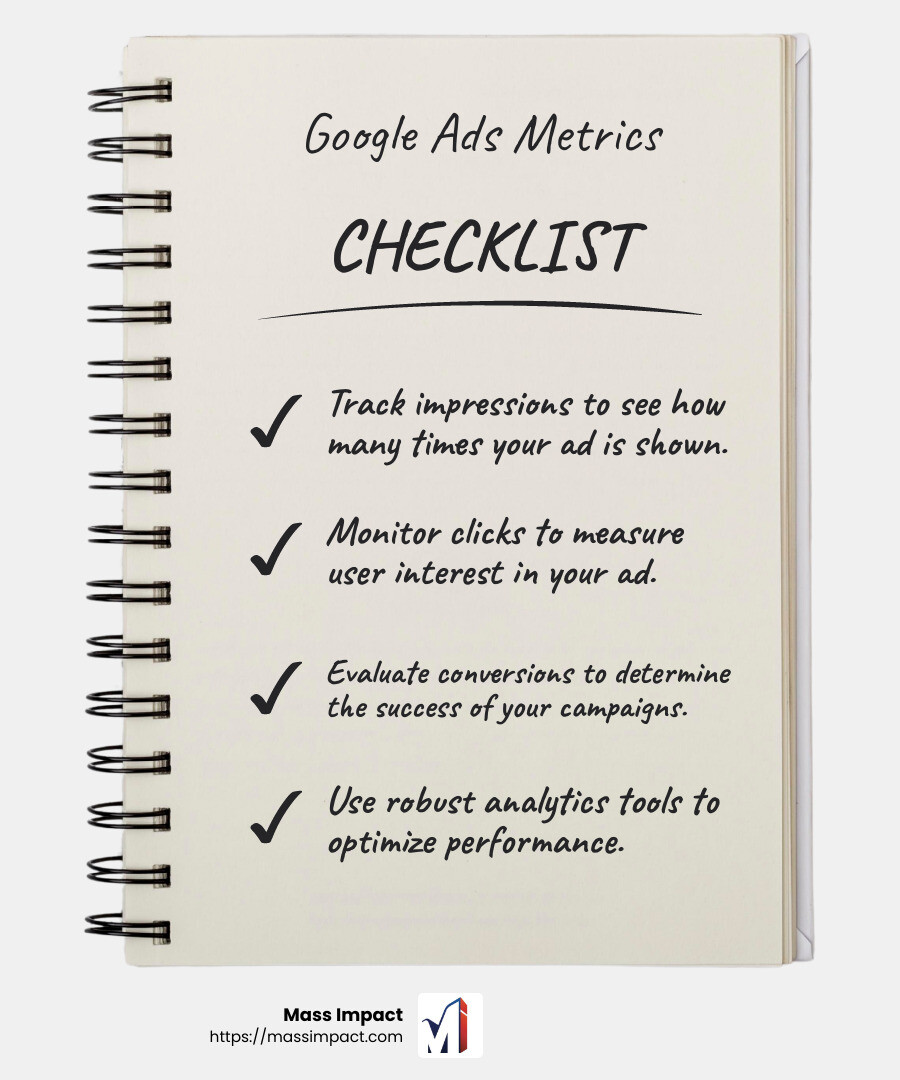 Google Ads Metrics

CHECKLIST

✓ Track impressions to see how many times your ad is shown.

✓ Monitor clicks to measure user interest in your ad.

✓ Evaluate conversions to determine the success of your campaigns.

✓ Use robust analytics tools to optimize performance.

Mass Impact
https://massimpact.com