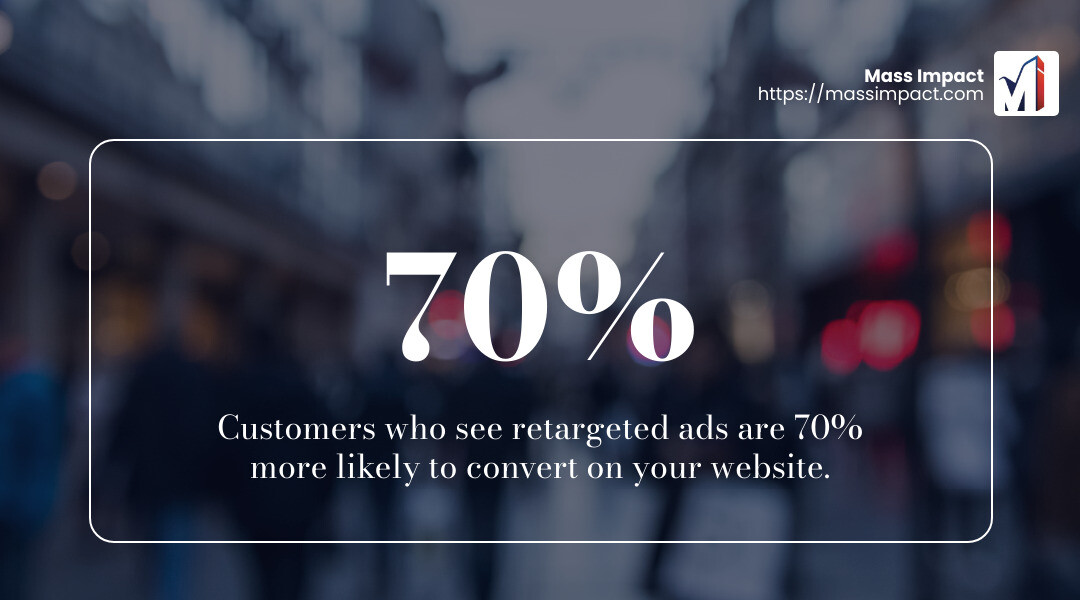 Mass Impact
https://massimpact.com

MI

70%

Customers who see retargeted ads are 70% more likely to convert on your website.