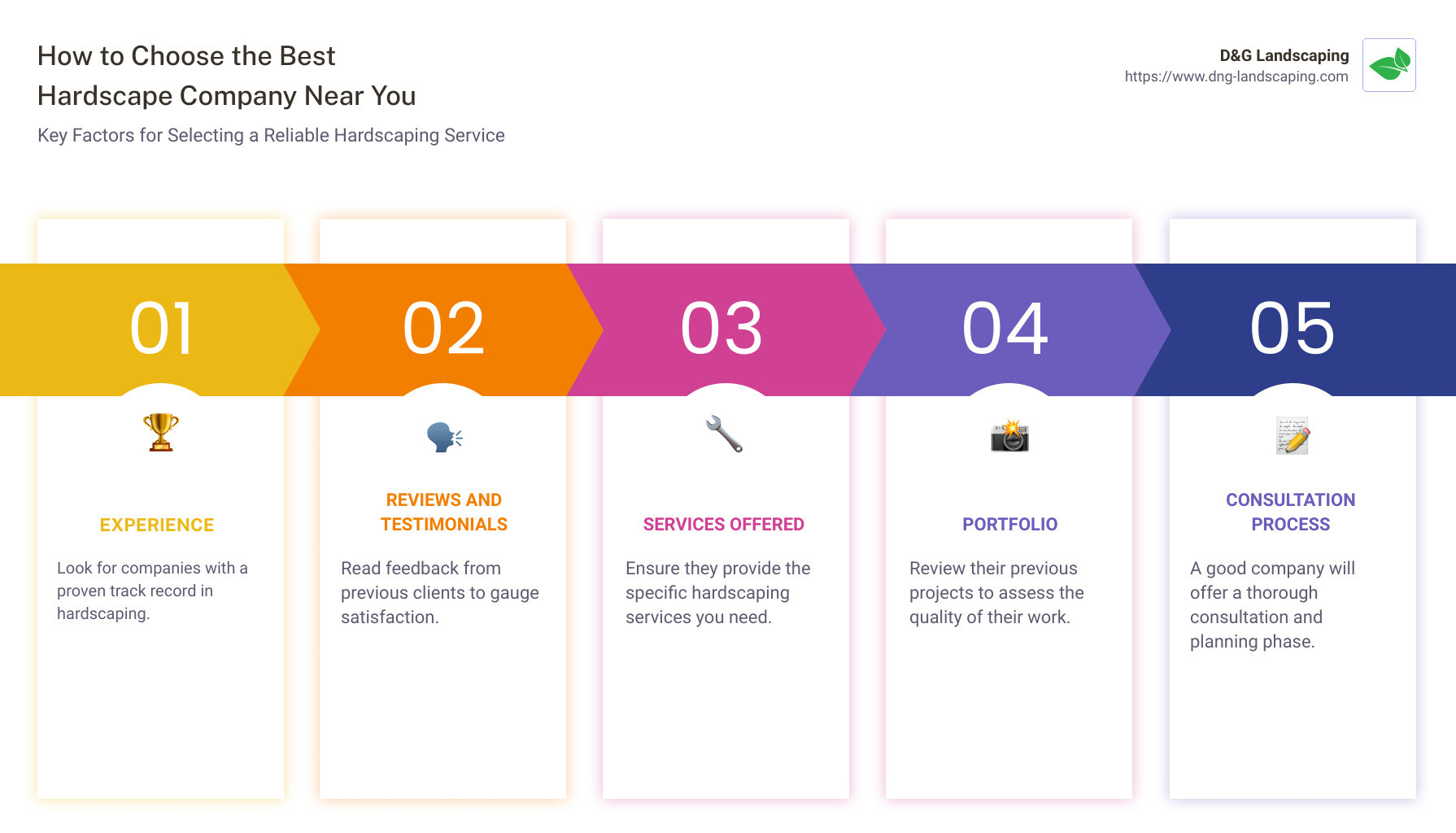 How to Choose the Best Hardscape Company Near You

Key Factors for Selecting a Reliable Hardscaping Service

D&G Landscaping
https://www.dng-landscaping.com

01

EXPERIENCE

Look for companies with a proven track record in hardscaping.

02

REVIEWS AND TESTIMONIALS

Read feedback from previous clients to gauge satisfaction.

03

SERVICES OFFERED

Ensure they provide the specific hardscaping services you need.

04

PORTFOLIO

Review their previous projects to assess the quality of their work.

05

CONSULTATION PROCESS

A good company will offer a thorough consultation and planning phase.