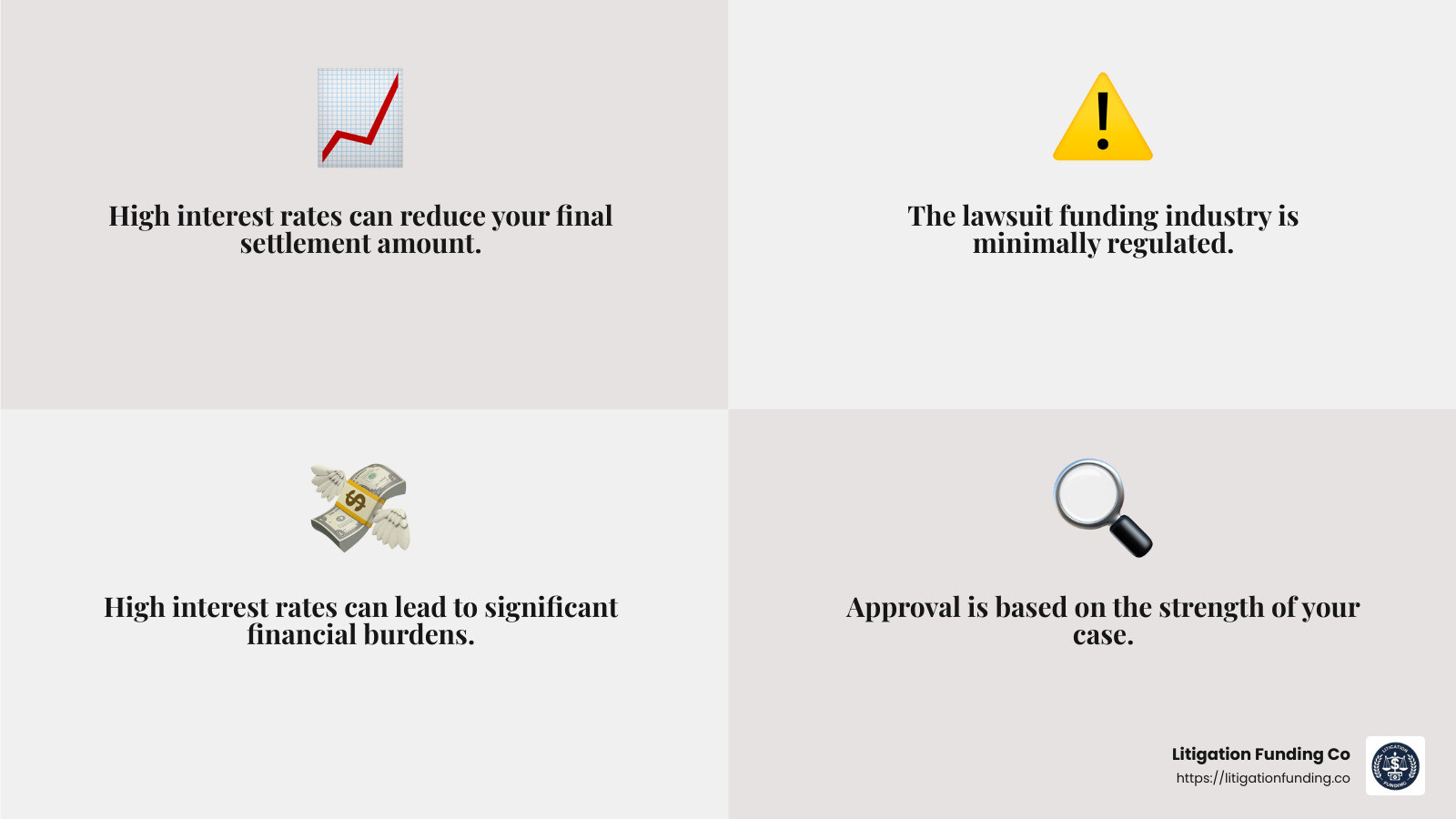 High interest rates can reduce your final settlement amount.

The lawsuit funding industry is minimally regulated.

High interest rates can lead to significant financial burdens.

Approval is based on the strength of your case.

Litigation Funding Co
https://litigationfunding.co

LITIGATION FUNDING