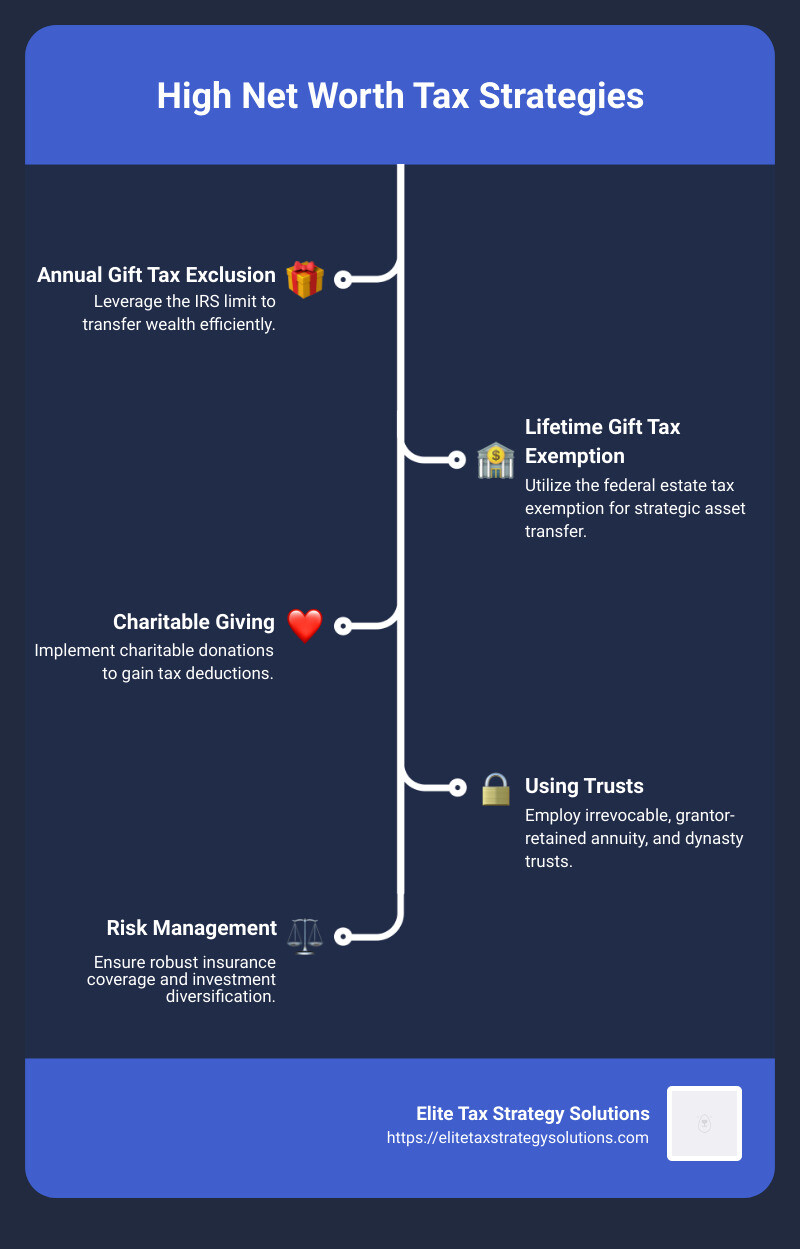 High Net Worth Tax Strategies

Annual Gift Tax Exclusion
Leverage the IRS limit to transfer wealth efficiently.

Lifetime Gift Tax Exemption
Utilize the federal estate tax exemption for strategic asset transfer.

Charitable Giving
Implement charitable donations to gain tax deductions.

Using Trusts
Employ irrevocable, grantor-retained annuity, and dynasty trusts.

Risk Management
Ensure robust insurance coverage and investment diversification.

Elite Tax Strategy Solutions
https://elitetaxstrategysolutions.com