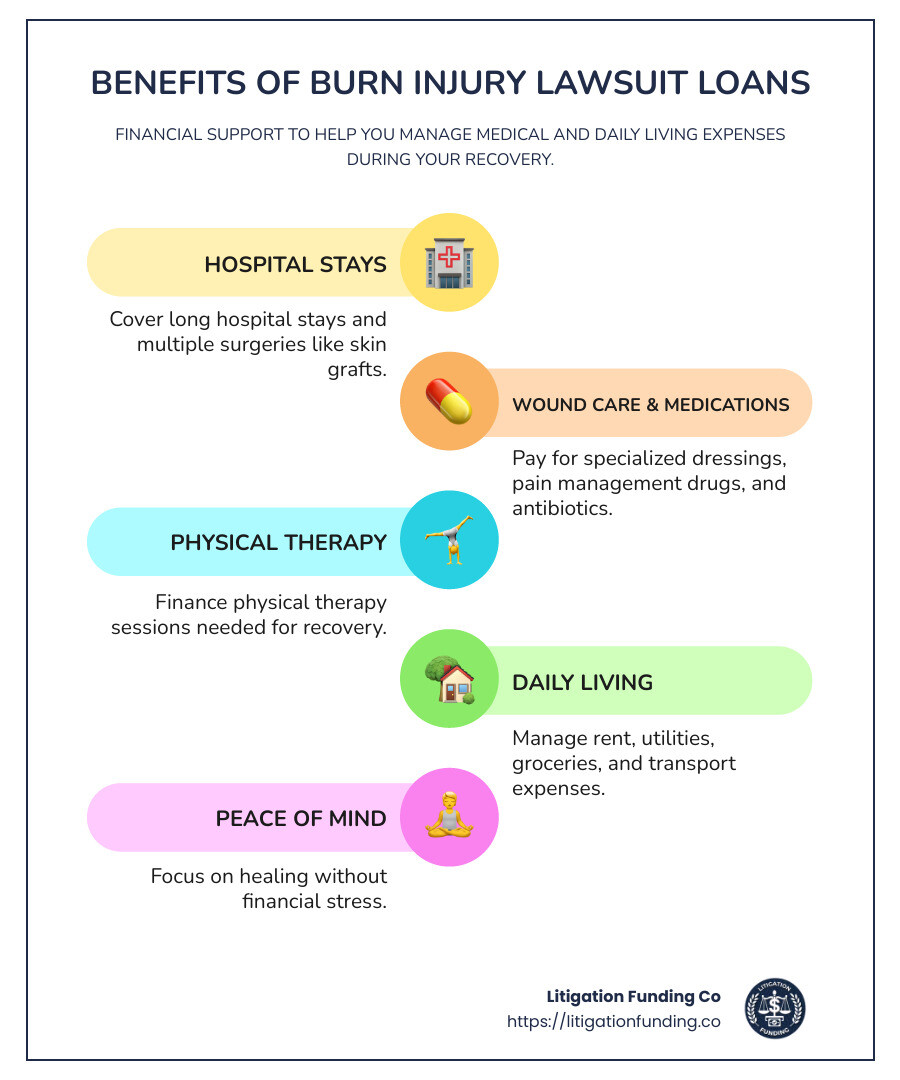 BENEFITS OF BURN INJURY LAWSUIT LOANS

FINANCIAL SUPPORT TO HELP YOU MANAGE MEDICAL AND DAILY LIVING EXPENSES DURING YOUR RECOVERY.

HOSPITAL STAYS

Cover long hospital stays and multiple surgeries like skin grafts.

WOUND CARE & MEDICATIONS

Pay for specialized dressings, pain management drugs, and antibiotics.

PHYSICAL THERAPY

Finance physical therapy sessions needed for recovery.

DAILY LIVING

Manage rent, utilities, groceries, and transport expenses.

PEACE OF MIND

Focus on healing without financial stress.

Litigation Funding Co
https://litigationfunding.co

LITIGATION
FUNDING