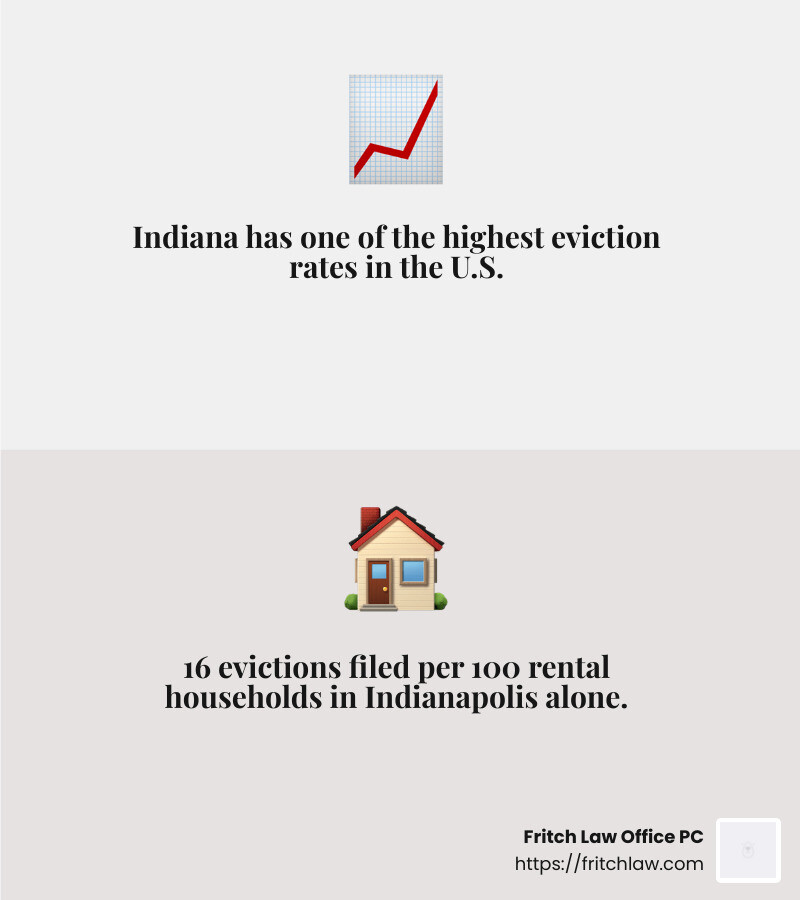 Indiana has one of the highest eviction rates in the U.S.

16 evictions filed per 100 rental households in Indianapolis alone.

Fritch Law Office PC
https://fritchlaw.com