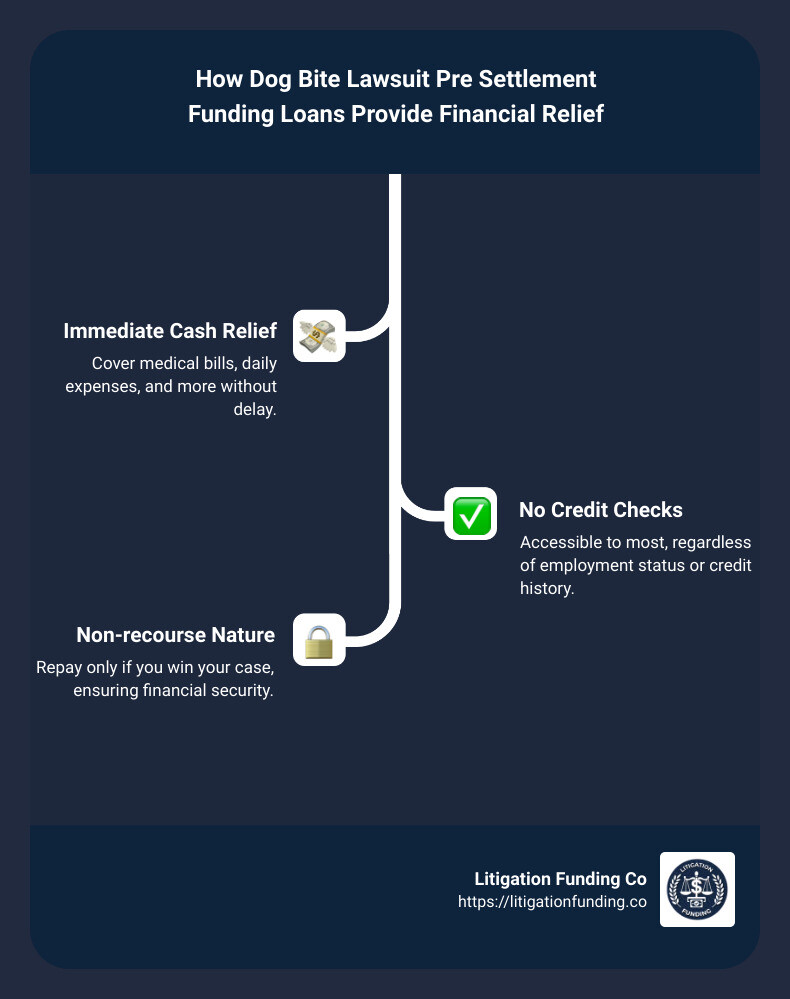 How Dog Bite Lawsuit Pre Settlement Funding Loans Provide Financial Relief

Immediate Cash Relief

Cover medical bills, daily expenses, and more without delay.

No Credit Checks

Accessible to most, regardless of employment status or credit history.

Non-recourse Nature

Repay only if you win your case, ensuring financial security.

Litigation Funding Co
https://litigationfunding.co

LITIGATION
FUNDING