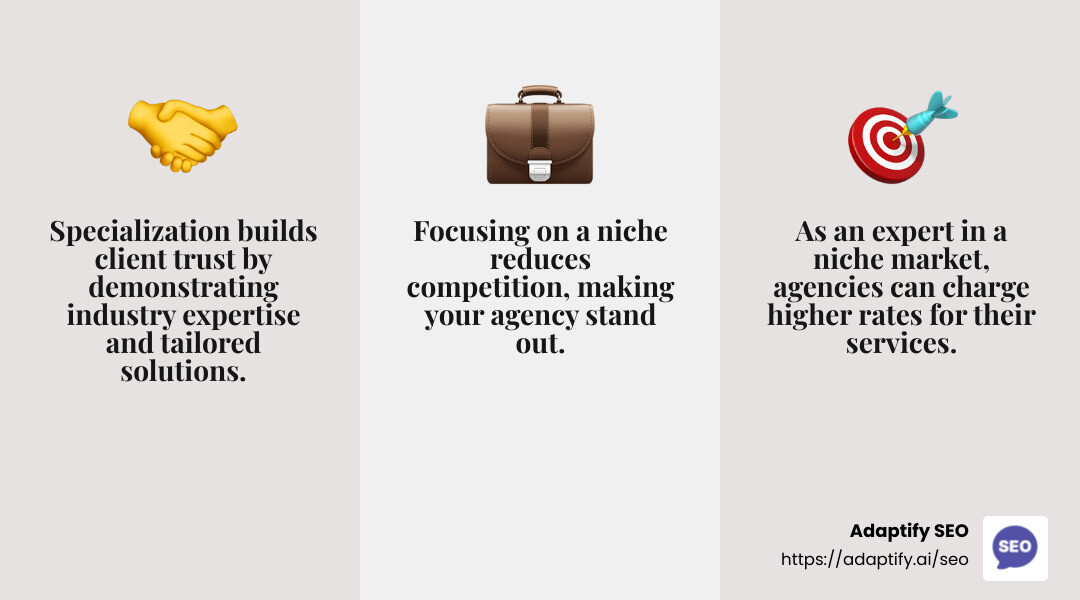 Specialization builds client trust by demonstrating industry expertise and tailored solutions.

Focusing on a niche reduces competition, making your agency stand out.

As an expert in a niche market, agencies can charge higher rates for their services.

Adaptify SEO
https://adaptify.ai/seo

SEO