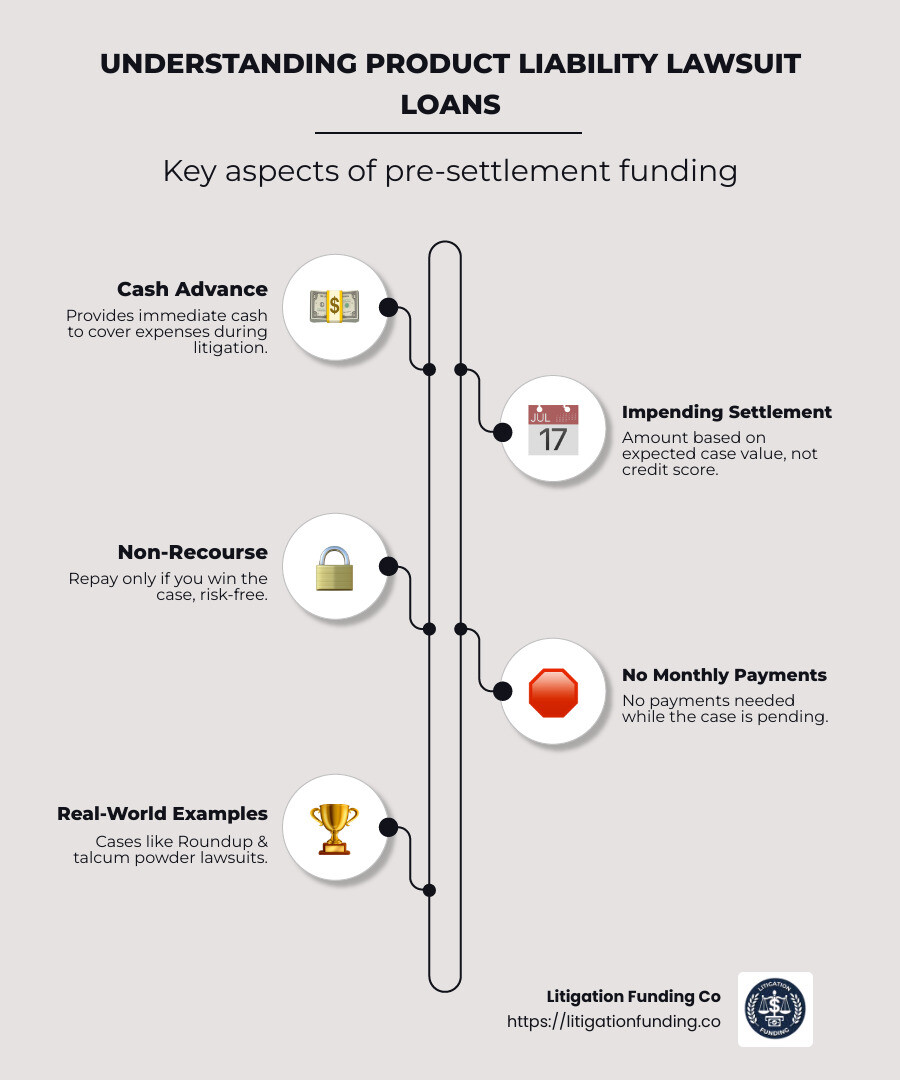 UNDERSTANDING PRODUCT LIABILITY LAWSUIT LOANS

Key aspects of pre-settlement funding

Cash Advance
Provides immediate cash to cover expenses during litigation.

JUL
17

Impending Settlement
Amount based on expected case value, not credit score.

Non-Recourse
Repay only if you win the case, risk-free.

No Monthly Payments
No payments needed while the case is pending.

Real-World Examples
Cases like Roundup & talcum powder lawsuits.

Litigation Funding Co
https://litigationfunding.co

LITIGATION
FUNDING