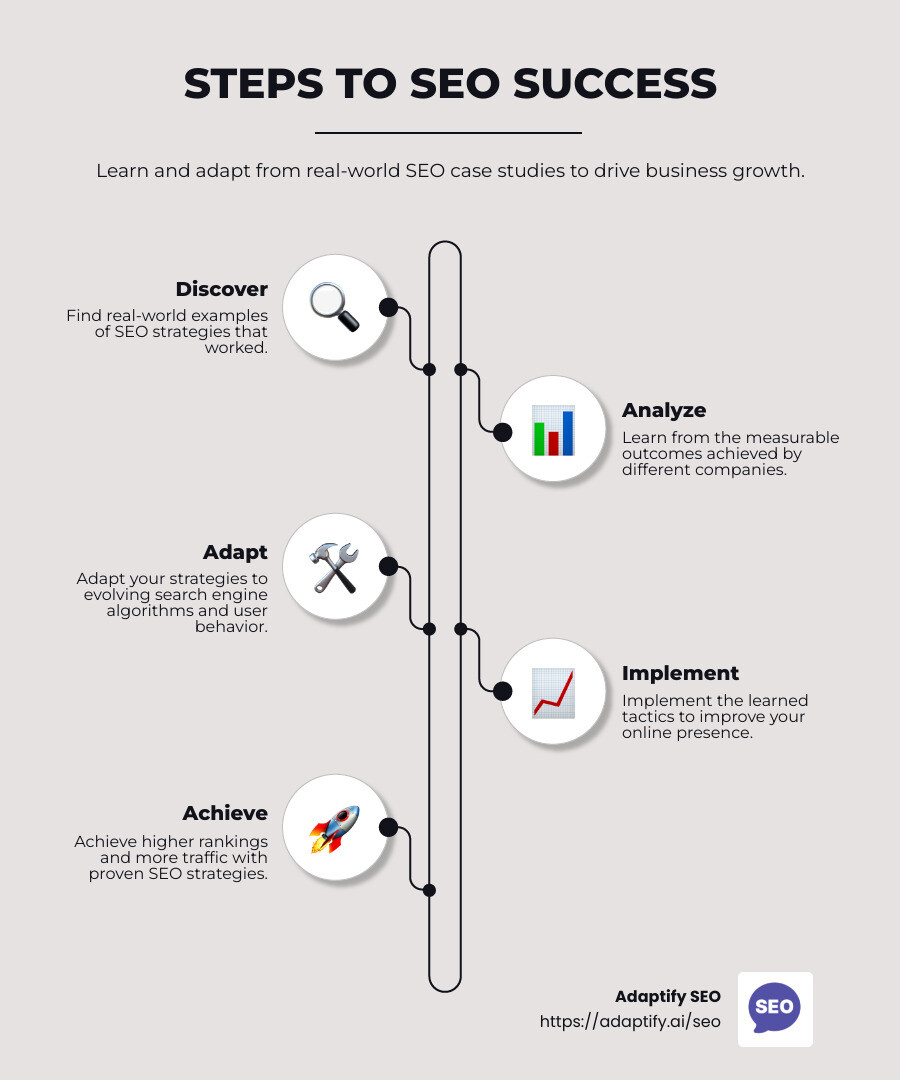 STEPS TO SEO SUCCESS

Learn and adapt from real-world SEO case studies to drive business growth.

Discover
Find real-world examples of SEO strategies that worked.

Analyze
Learn from the measurable outcomes achieved by different companies.

Adapt
Adapt your strategies to evolving search engine algorithms and user behavior.

Implement
Implement the learned tactics to improve your online presence.

Achieve
Achieve higher rankings and more traffic with proven SEO strategies.

Adaptify SEO
https://adaptify.ai/seo

SEO