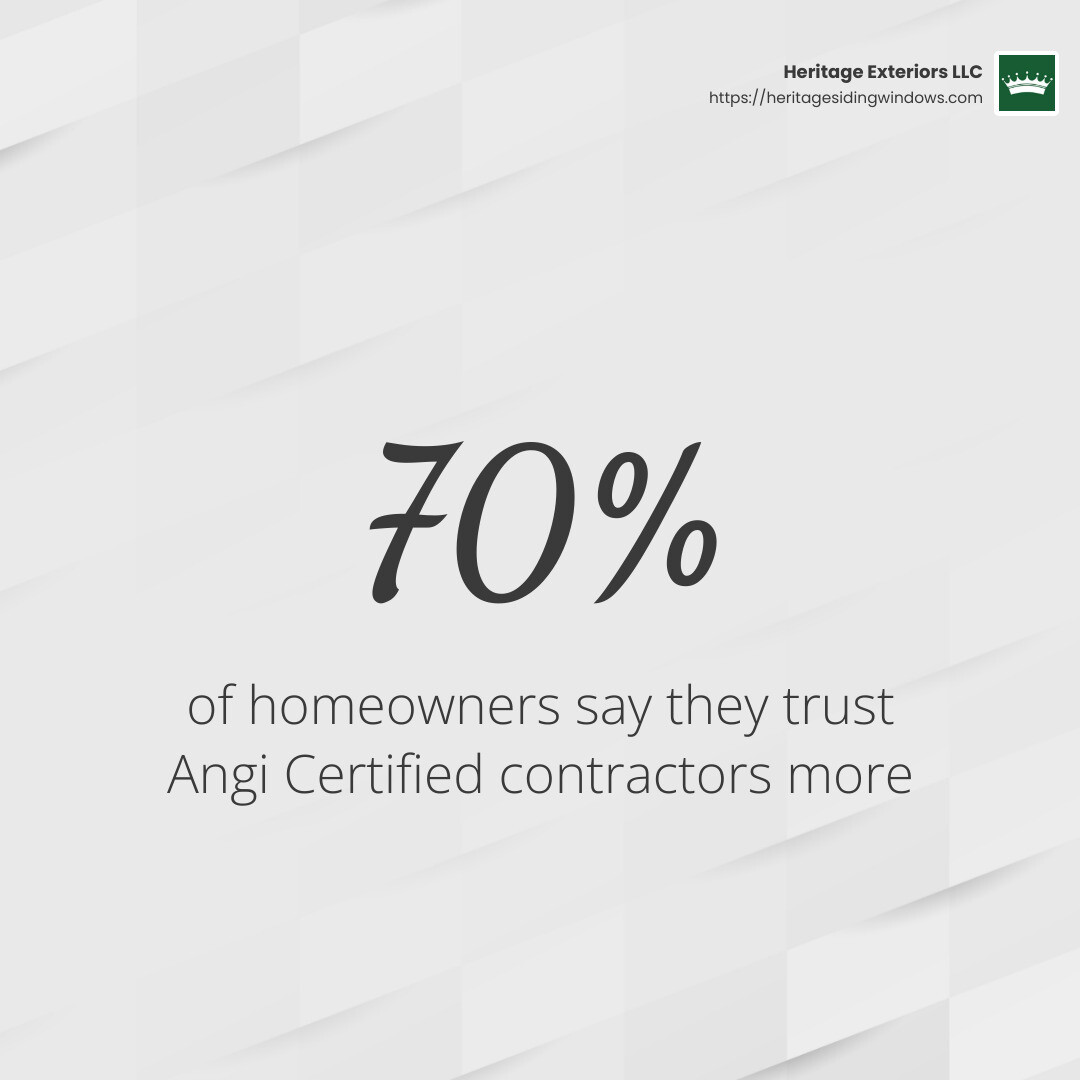 Heritage Exteriors LLC
https://heritagesidingwindows.com

70%

of homeowners say they trust Angi Certified contractors more